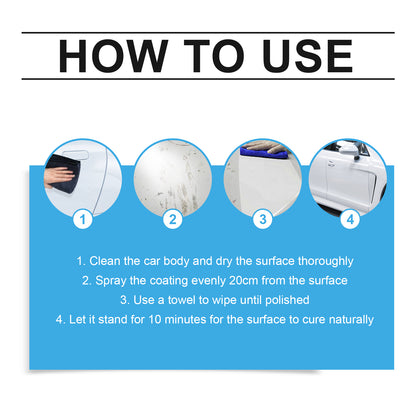 HOW TO USE

1

2

3

4

1. Clean the car body and dry the surface thoroughly
2. Spray the coating evenly 20cm from the surface
3. Use a towel to wipe until polished
4. Let it stand for 10 minutes for the surface to cure naturally