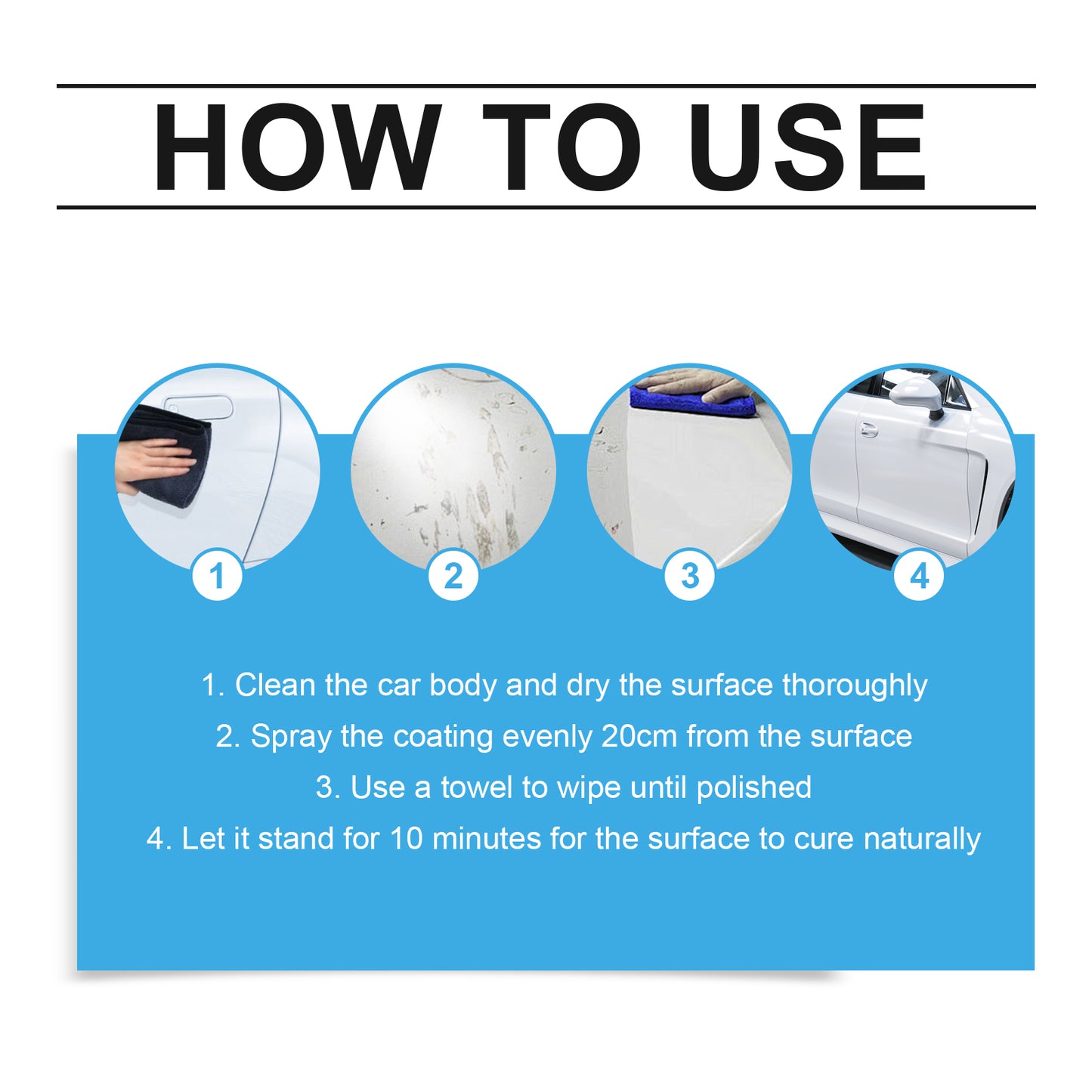 HOW TO USE

1

2

3

4

1. Clean the car body and dry the surface thoroughly
2. Spray the coating evenly 20cm from the surface
3. Use a towel to wipe until polished
4. Let it stand for 10 minutes for the surface to cure naturally