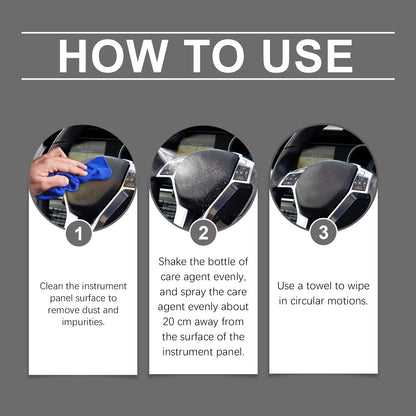 HOW TO USE

1

Clean the instrument panel surface to remove dust and impurities.

2

Shake the bottle of care agent evenly, and spray the care agent evenly about 20 cm away from the surface of the instrument panel.

3

Use a towel to wipe in circular motions.