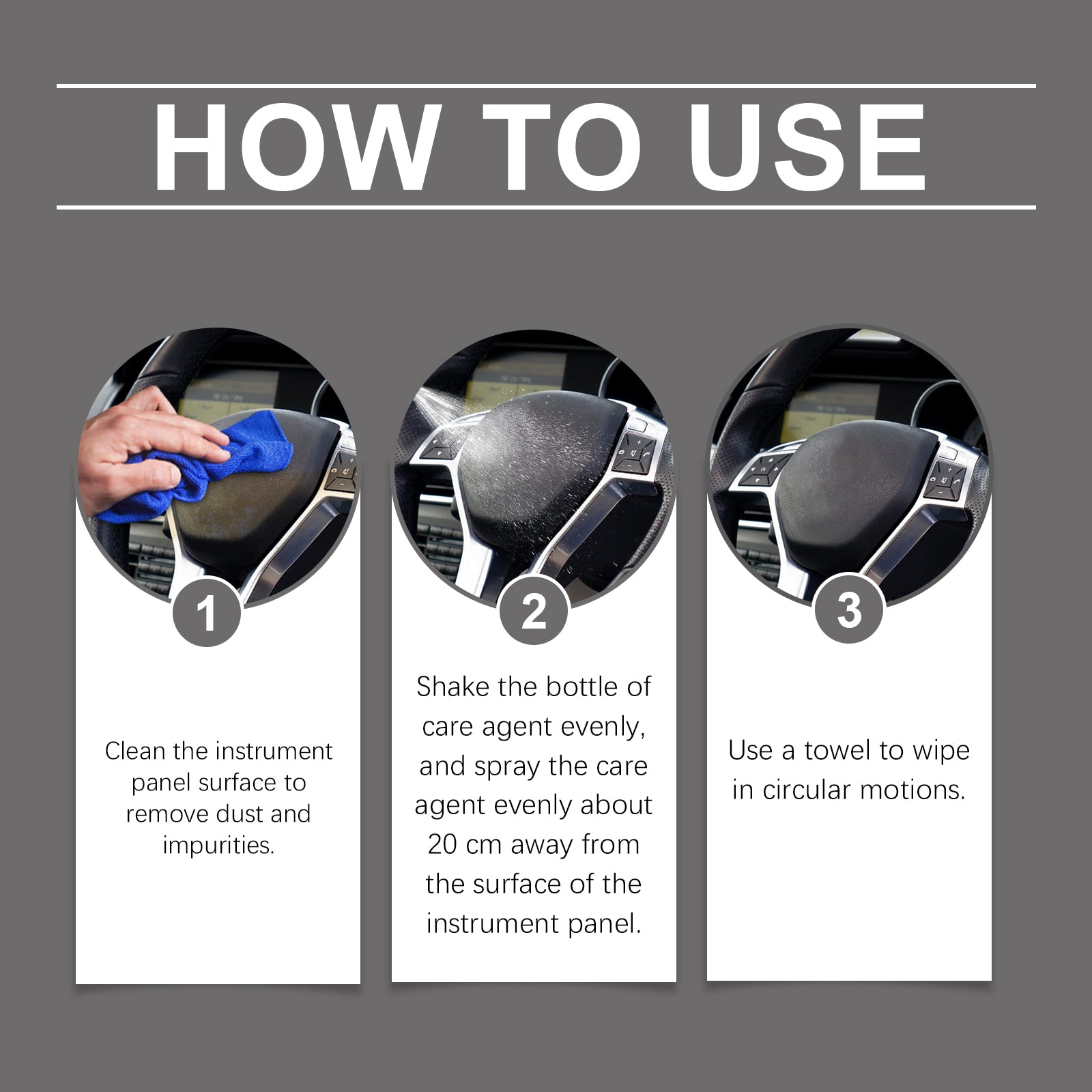 HOW TO USE

1

Clean the instrument panel surface to remove dust and impurities.

2

Shake the bottle of care agent evenly, and spray the care agent evenly about 20 cm away from the surface of the instrument panel.

3

Use a towel to wipe in circular motions.