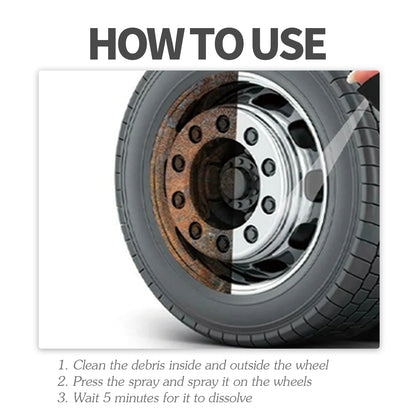 HOW TO USE

1. Clean the debris inside and outside the wheel
2. Press the spray and spray it on the wheels
3. Wait 5 minutes for it to dissolve