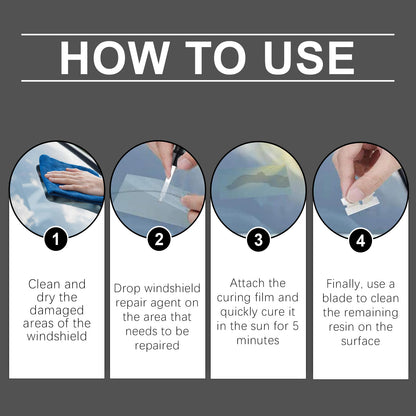 HOW TO USE

1

Clean and dry the damaged areas of the windshield

2

Drop windshield repair agent on the area that needs to be repaired

3

Attach the curing film and quickly cure it in the sun for 5 minutes

4

Finally, use a blade to clean the remaining resin on the surface