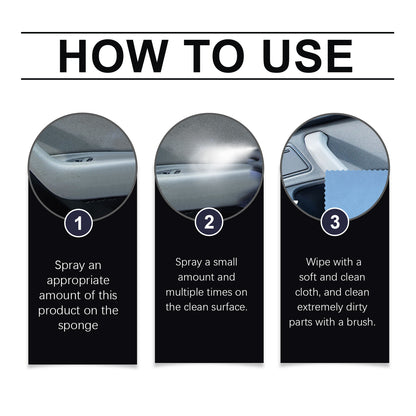 HOW TO USE

1

Spray an appropriate amount of this product on the sponge

2

Spray a small amount and multiple times on the clean surface.

3

Wipe with a soft and clean cloth, and clean extremely dirty parts with a brush.