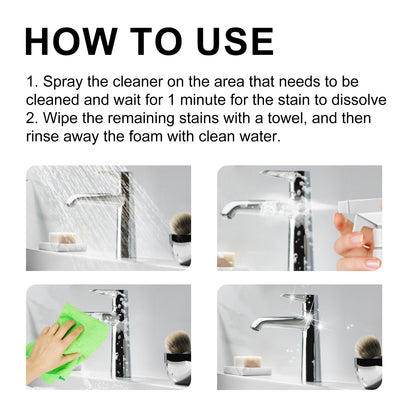 HOW TO USE

1. Spray the cleaner on the area that needs to be cleaned and wait for 1 minute for the stain to dissolve
2. Wipe the remaining stains with a towel, and then rinse away the foam with clean water.