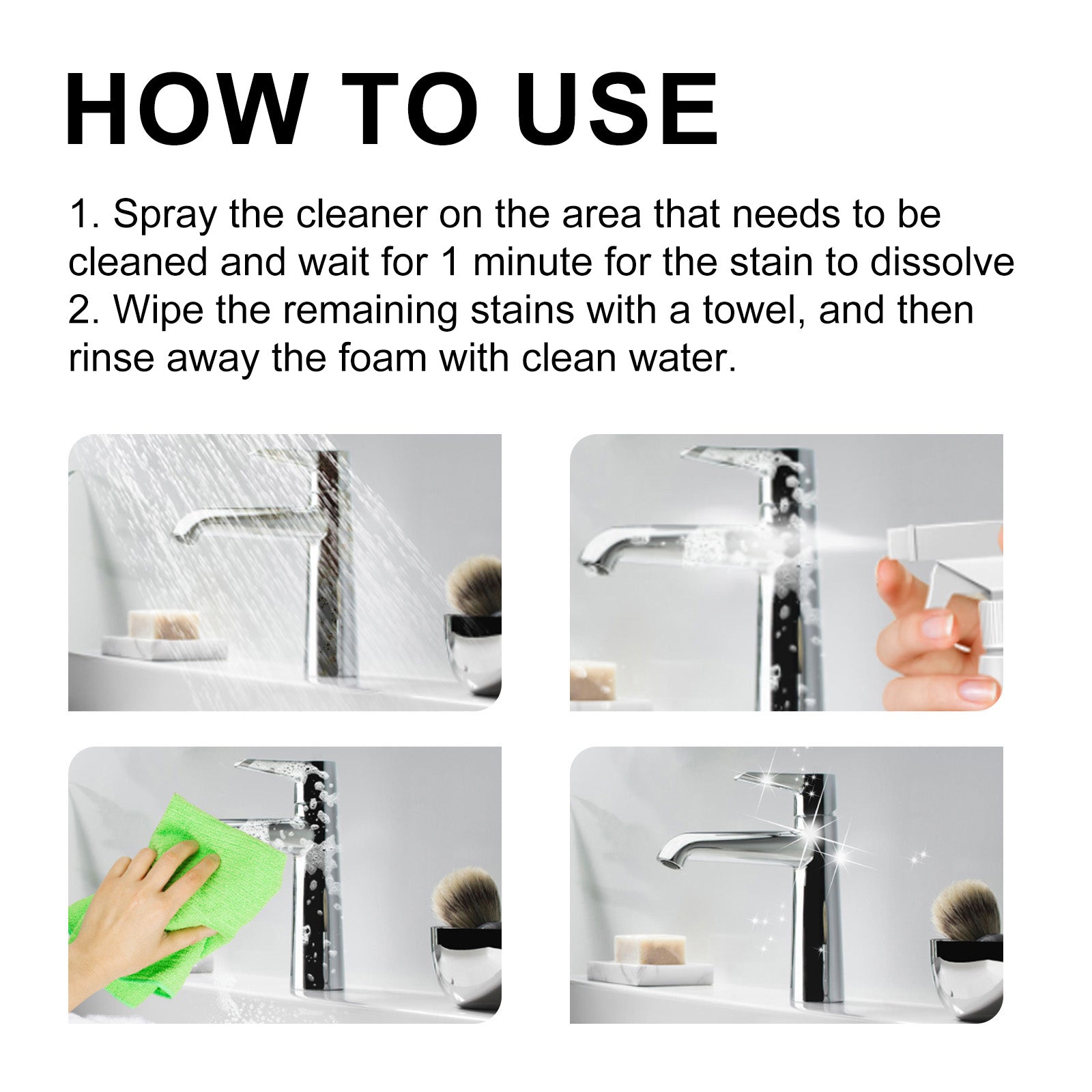 HOW TO USE

1. Spray the cleaner on the area that needs to be cleaned and wait for 1 minute for the stain to dissolve
2. Wipe the remaining stains with a towel, and then rinse away the foam with clean water.