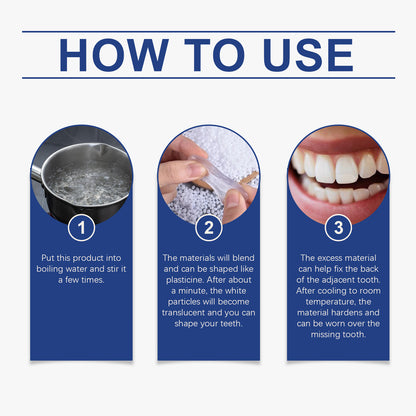 HOW TO USE

1

Put this product into boiling water and stir it a few times.

2

The materials will blend and can be shaped like plasticine. After about a minute, the white particles will become translucent and you can shape your teeth.

3

The excess material can help fix the back of the adjacent tooth. After cooling to room temperature, the material hardens and can be worn over the missing tooth.