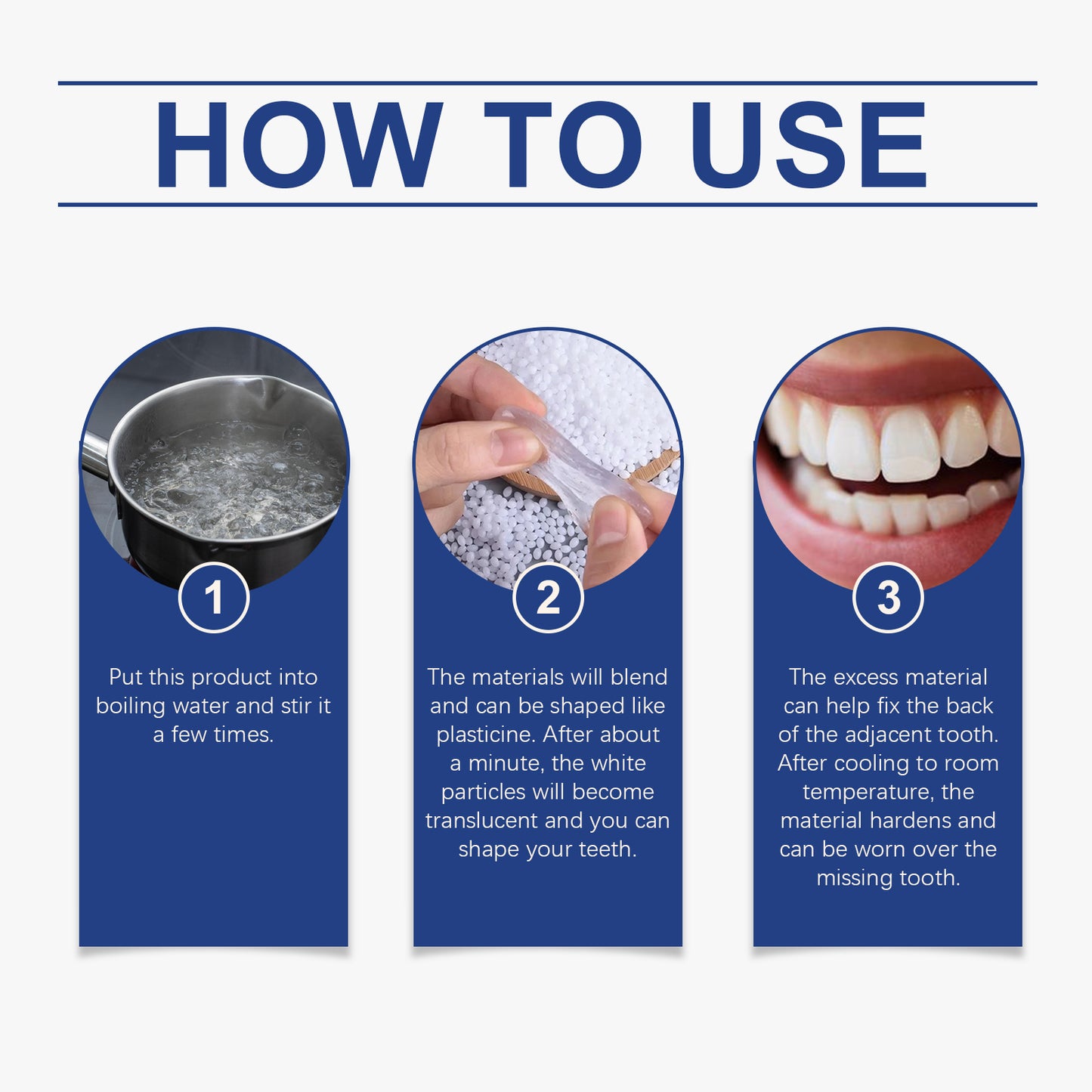 HOW TO USE

1

Put this product into boiling water and stir it a few times.

2

The materials will blend and can be shaped like plasticine. After about a minute, the white particles will become translucent and you can shape your teeth.

3

The excess material can help fix the back of the adjacent tooth. After cooling to room temperature, the material hardens and can be worn over the missing tooth.