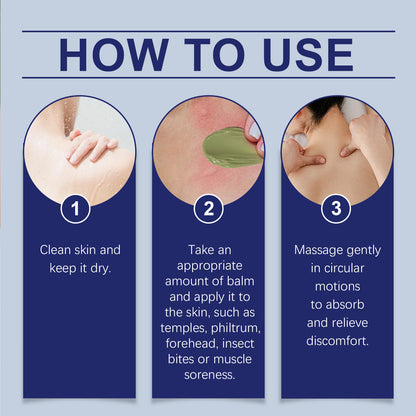 HOW TO USE

1

Clean skin and keep it dry.

2

Take an appropriate amount of balm and apply it to the skin, such as temples, philtrum, forehead, insect bites or muscle soreness.

3

Massage gently in circular motions to absorb and relieve discomfort.