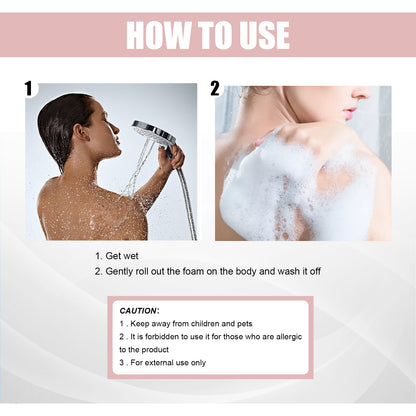 HOW TO USE

1

2

1. Get wet
2. Gently roll out the foam on the body and wash it off

CAUTION:
1 . Keep away from children and pets
2 . It is forbidden to use it for those who are allergic to the product
3 . For external use only