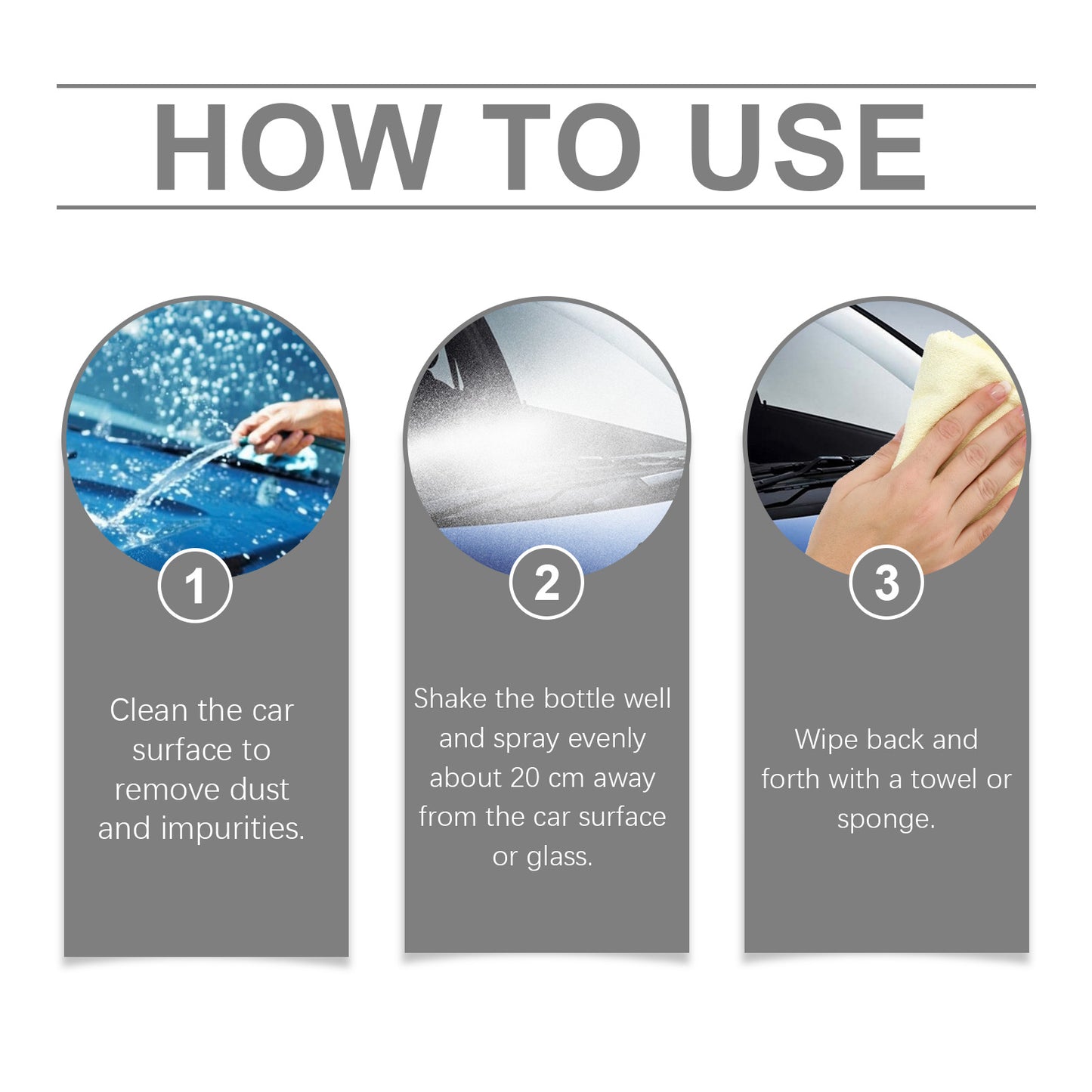 HOW TO USE

1

Clean the car surface to remove dust and impurities.

2

Shake the bottle well and spray evenly about 20 cm away from the car surface or glass.

3

Wipe back and forth with a towel or sponge.