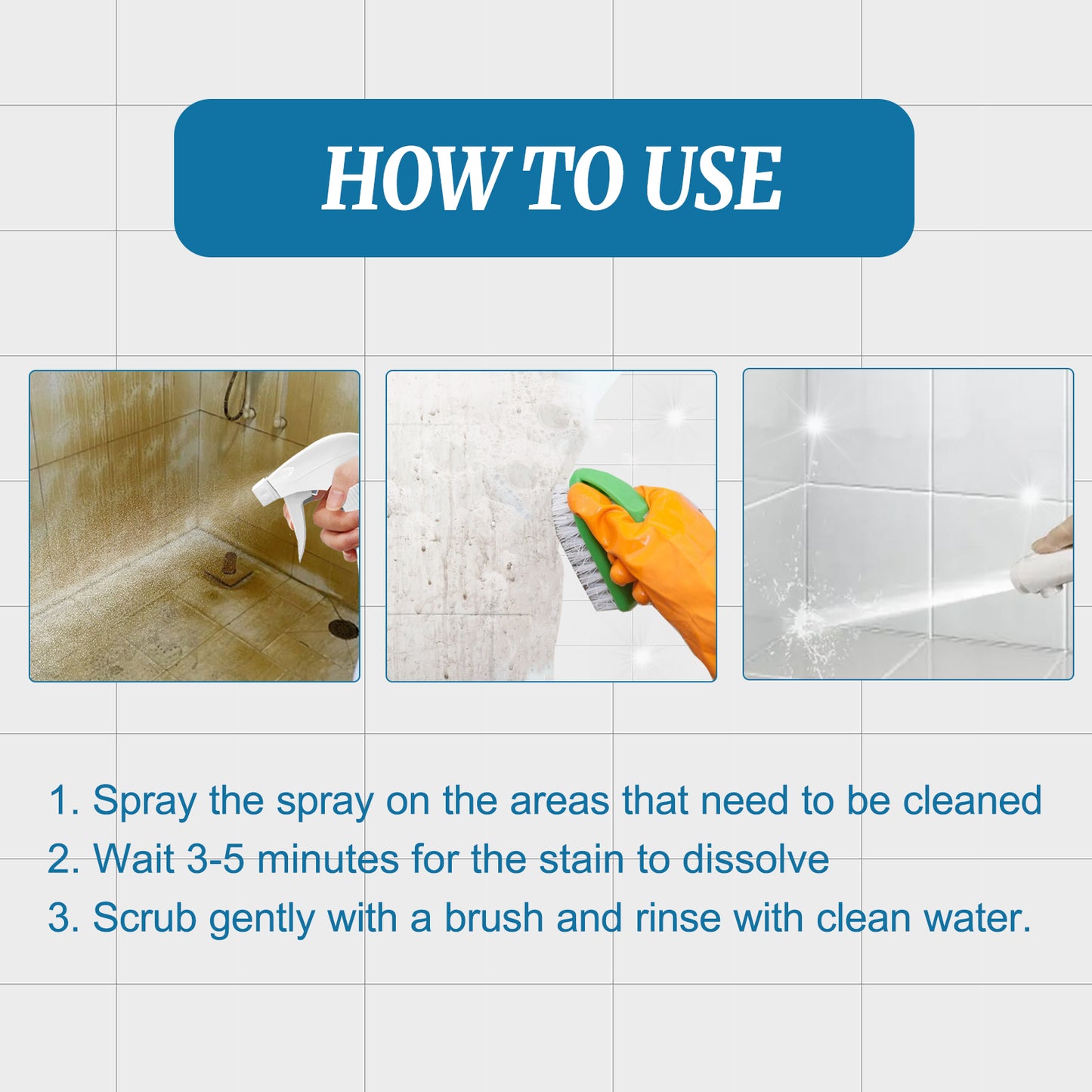 HOW TO USE

1. Spray the spray on the areas that need to be cleaned
2. Wait 3-5 minutes for the stain to dissolve
3. Scrub gently with a brush and rinse with clean water.