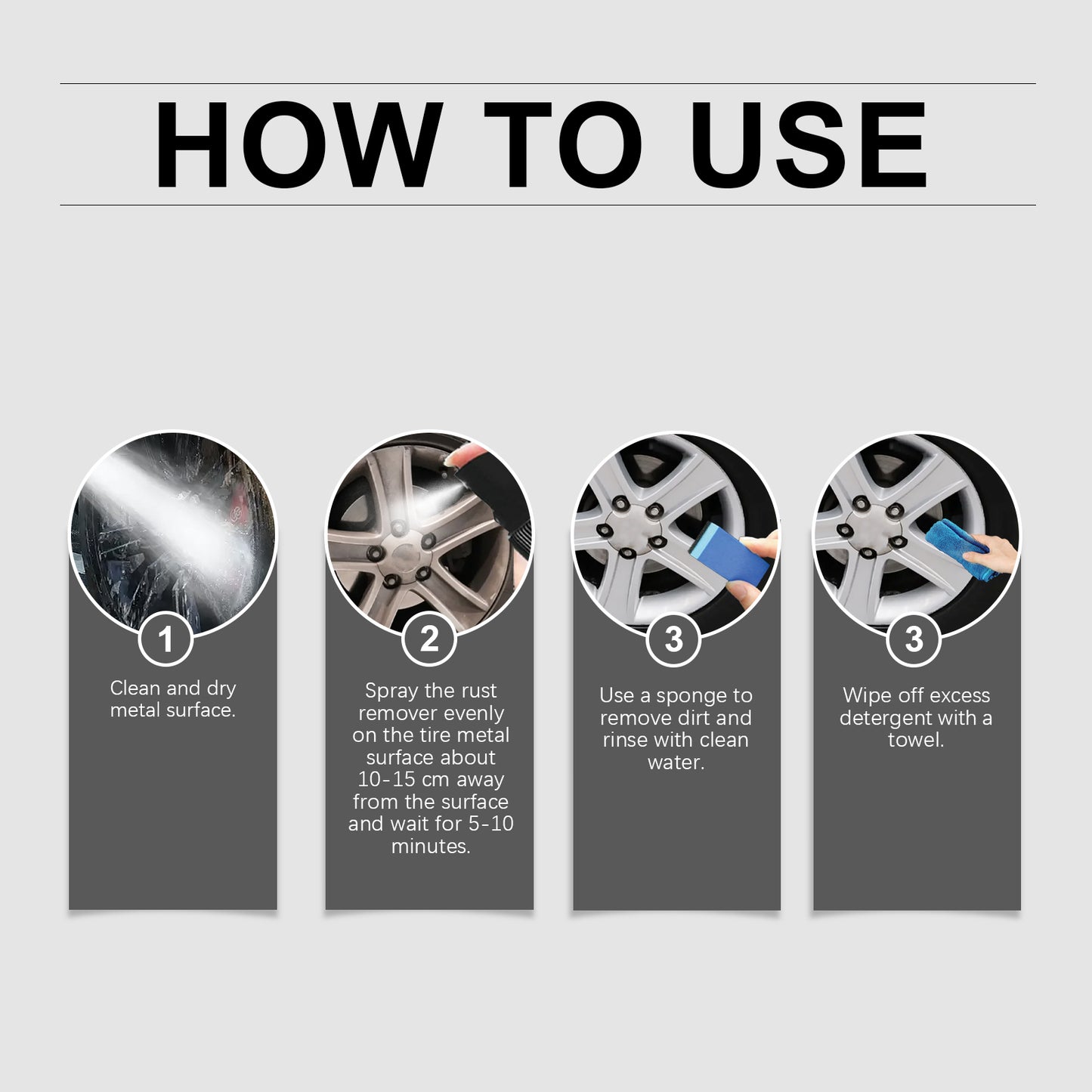 HOW TO USE

1
Clean and dry metal surface.

2
Spray the rust remover evenly on the tire metal surface about 10-15 cm away from the surface and wait for 5-10 minutes.

3
Use a sponge to remove dirt and rinse with clean water.

3
Wipe off excess detergent with a towel.