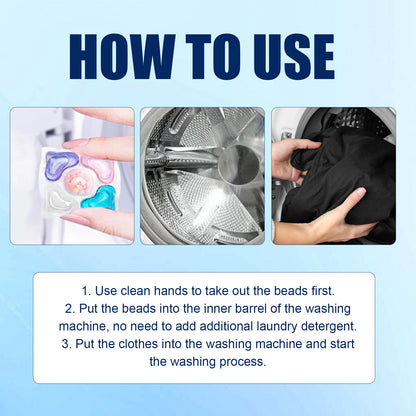 HOW TO USE

1. Use clean hands to take out the beads first.
2. Put the beads into the inner barrel of the washing machine, no need to add additional laundry detergent.
3. Put the clothes into the washing machine and start the washing process.