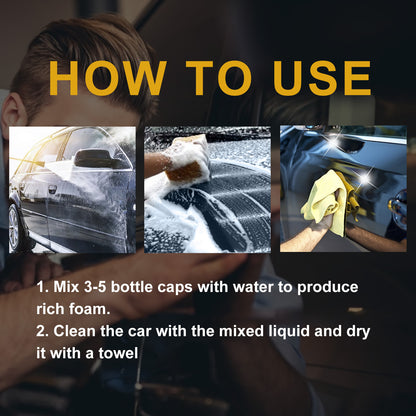 HOW TO USE

1. Mix 3-5 bottle caps with water to produce rich foam.
2. Clean the car with the mixed liquid and dry it with a towel