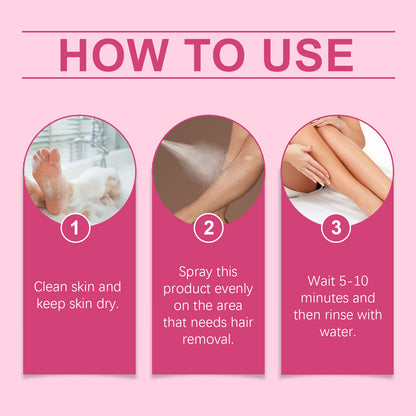 HOW TO USE

1

Clean skin and keep skin dry.

2

Spray this product evenly on the area that needs hair removal.

3

Wait 5-10 minutes and then rinse with water.