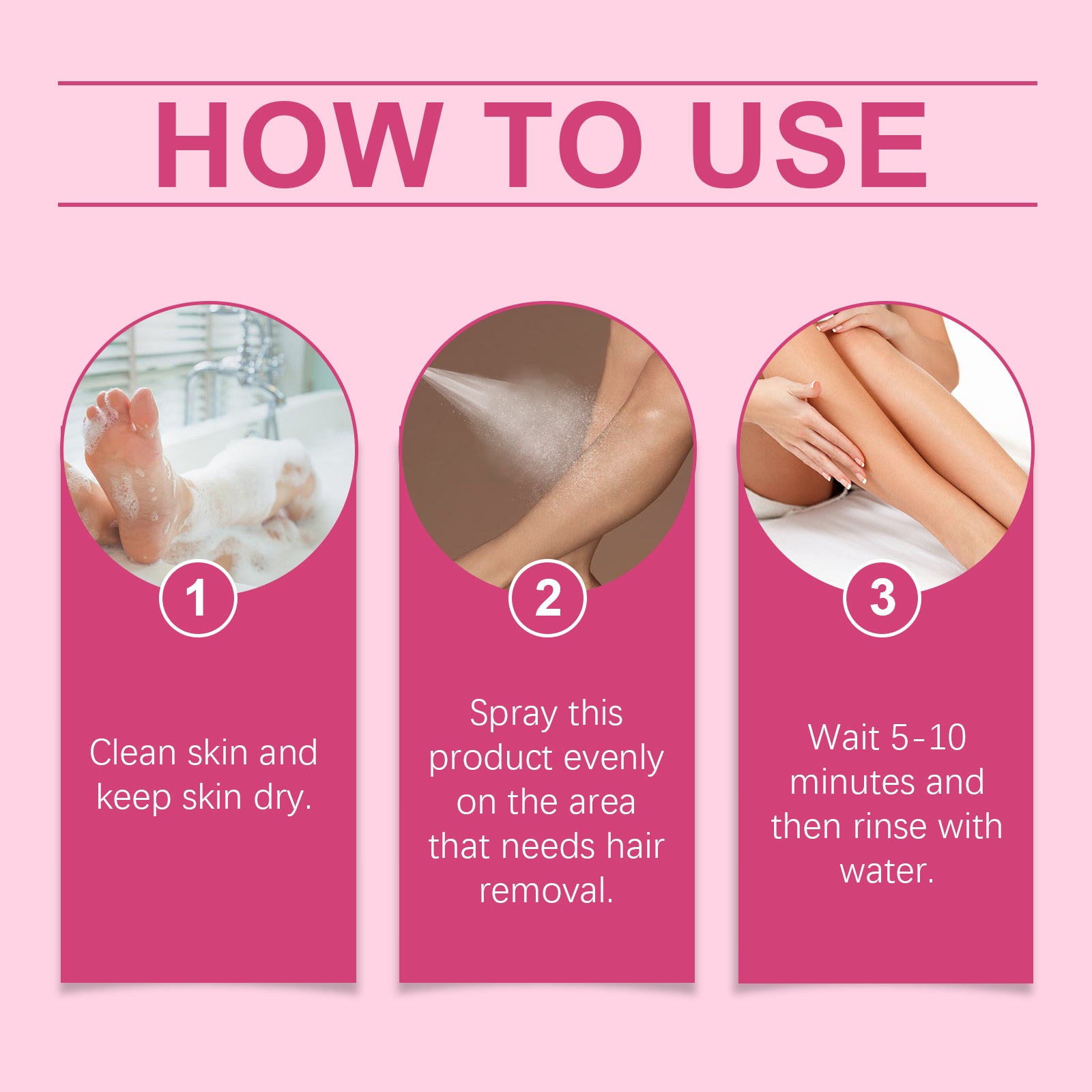 HOW TO USE

1

Clean skin and keep skin dry.

2

Spray this product evenly on the area that needs hair removal.

3

Wait 5-10 minutes and then rinse with water.