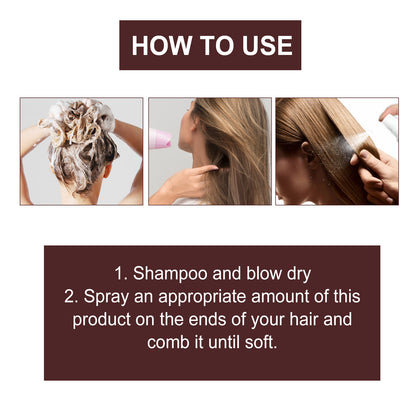 HOW TO USE

1. Shampoo and blow dry
2. Spray an appropriate amount of this product on the ends of your hair and comb it until soft.