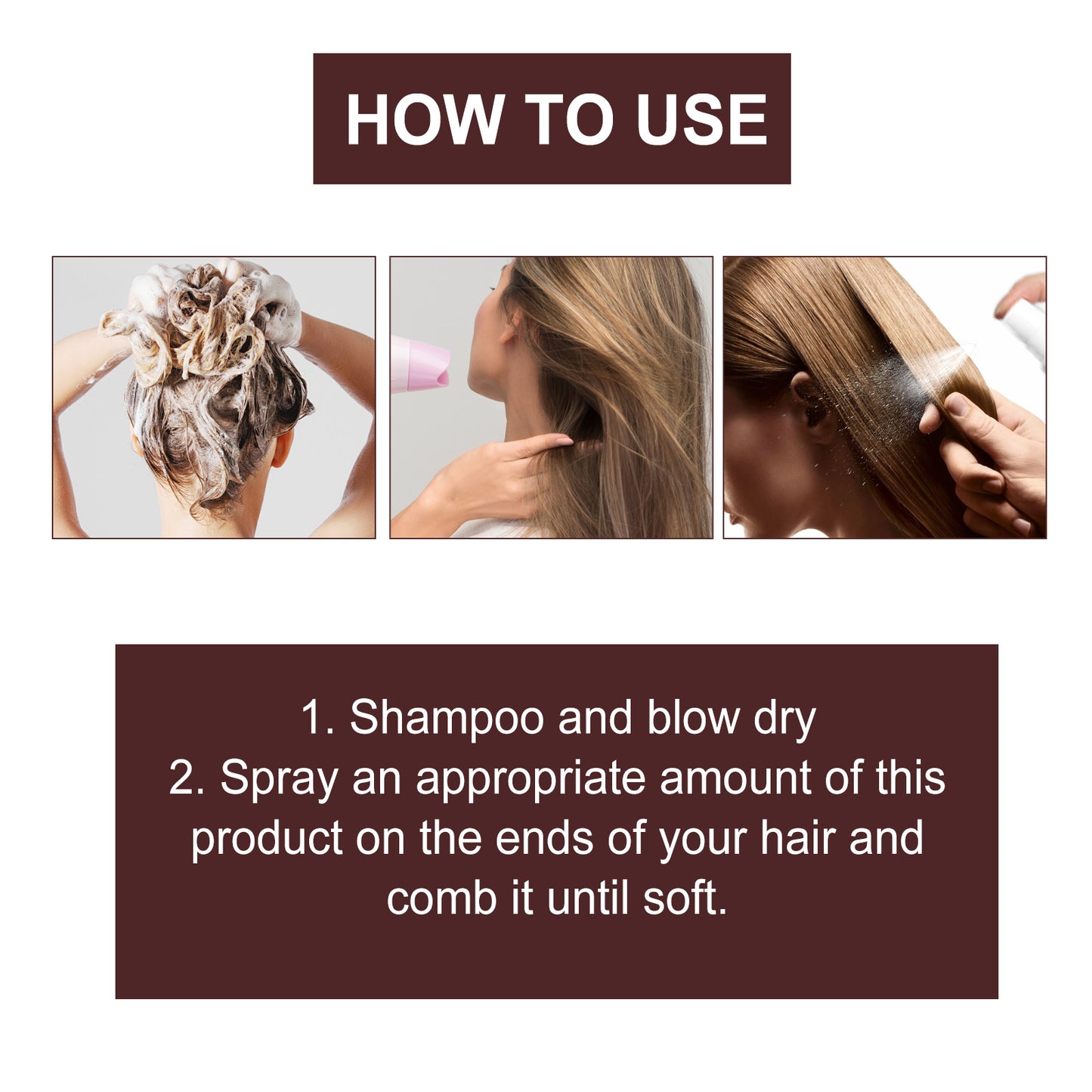 HOW TO USE

1. Shampoo and blow dry
2. Spray an appropriate amount of this product on the ends of your hair and comb it until soft.