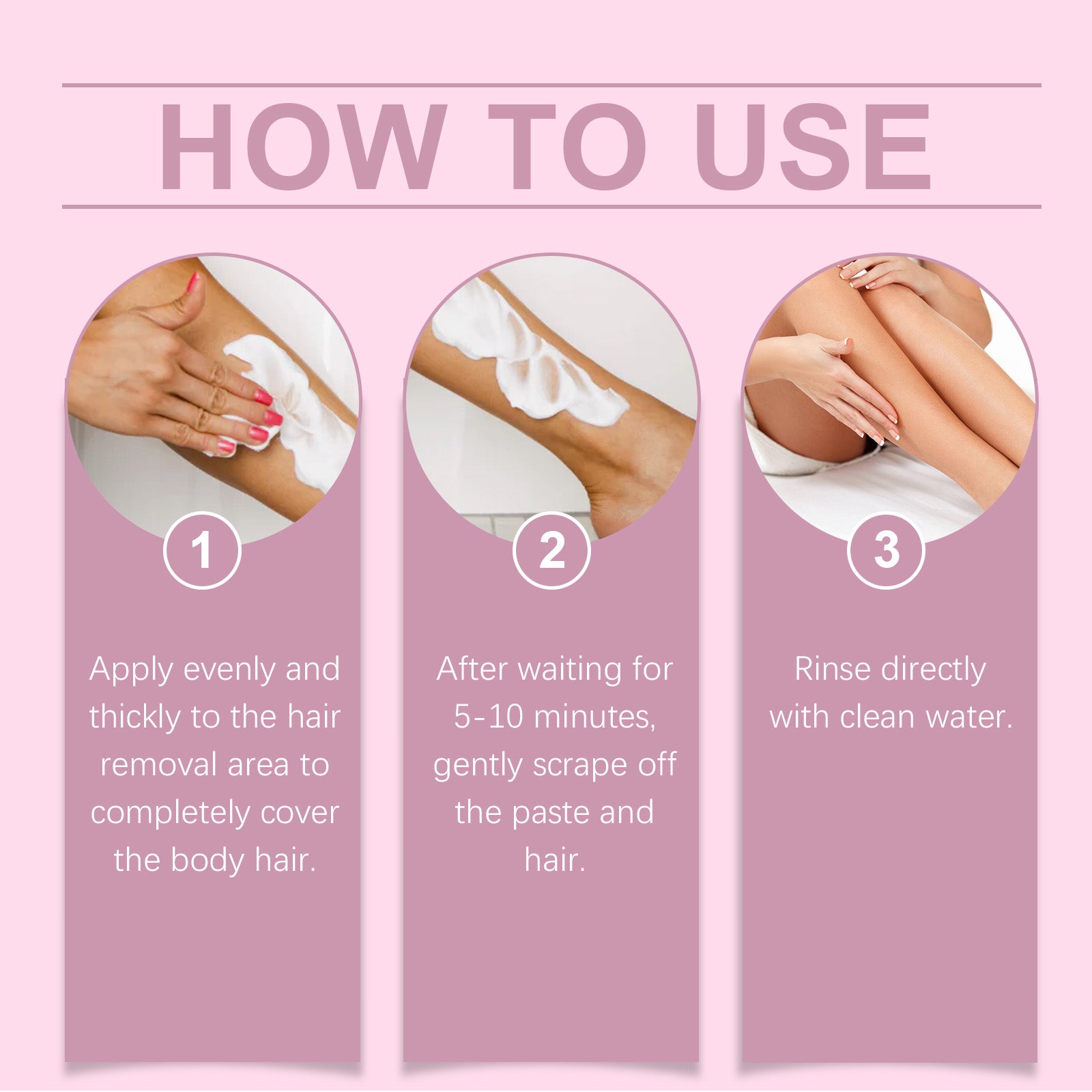 HOW TO USE

1

Apply evenly and thickly to the hair removal area to completely cover the body hair.

2

After waiting for 5-10 minutes, gently scrape off the paste and hair.

3

Rinse directly with clean water.