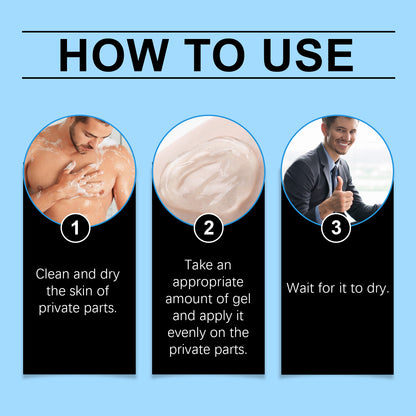 HOW TO USE

1

Clean and dry the skin of private parts.

2

Take an appropriate amount of gel and apply it evenly on the private parts.

3

Wait for it to dry.