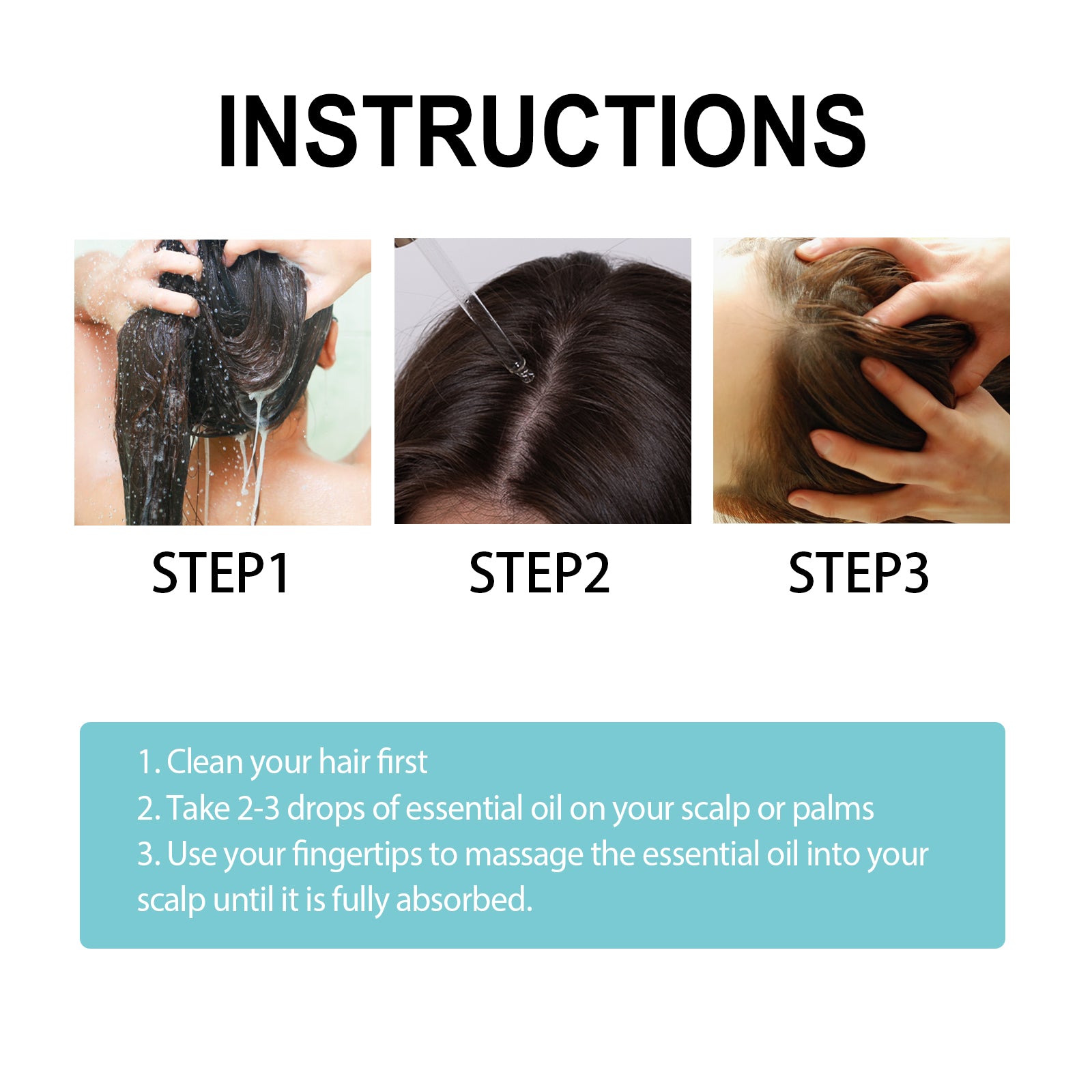 INSTRUCTIONS

STEP1

STEP2

STEP3

1. Clean your hair first
2. Take 2-3 drops of essential oil on your scalp or palms
3. Use your fingertips to massage the essential oil into your scalp until it is fully absorbed.