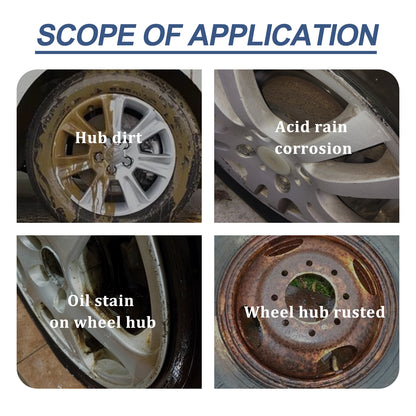 SCOPE OF APPLICATION

Hub dirt

Acid rain corrosion

Oil stain on wheel hub

Wheel hub rusted