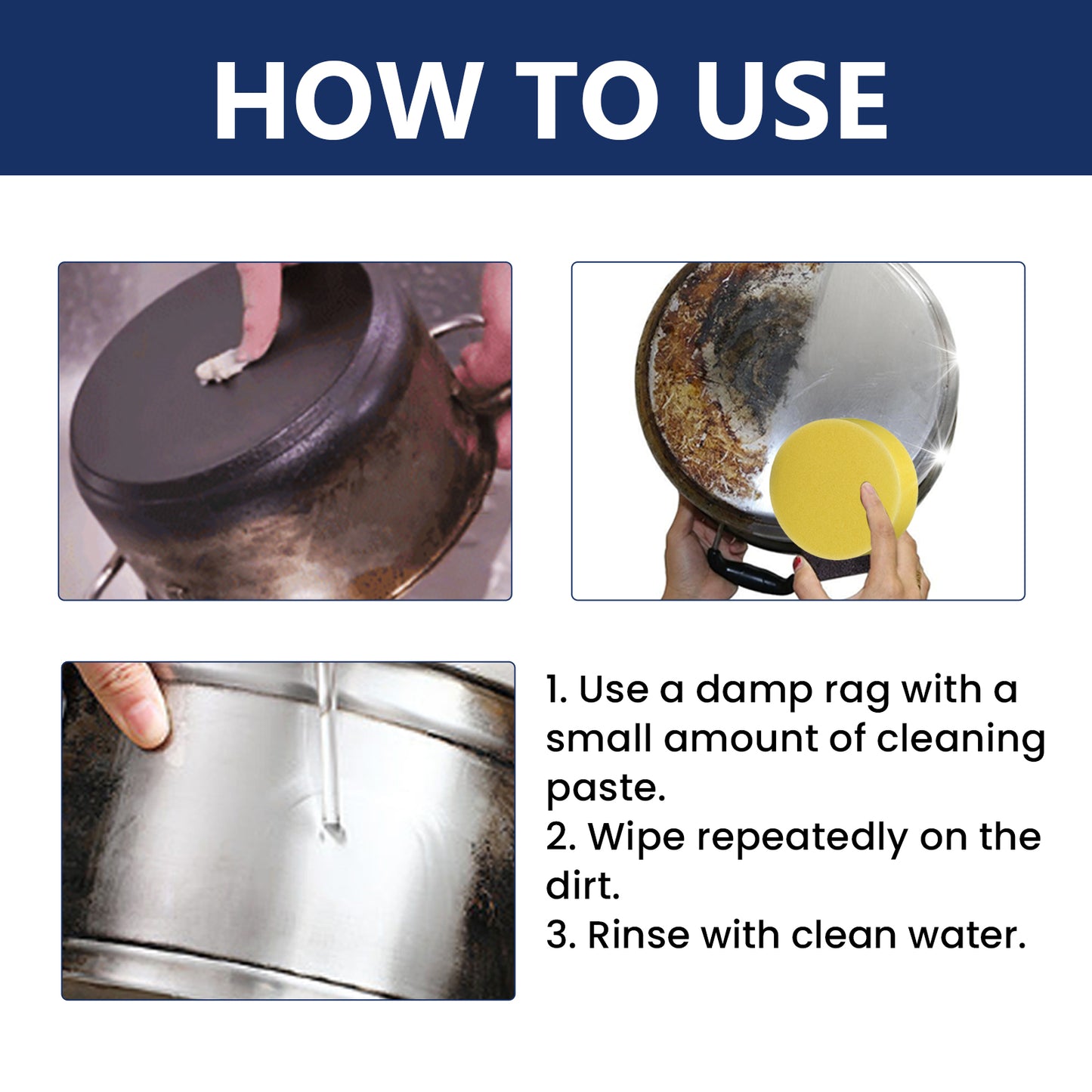 HOW TO USE

1. Use a damp rag with a small amount of cleaning paste.
2. Wipe repeatedly on the dirt.
3. Rinse with clean water.