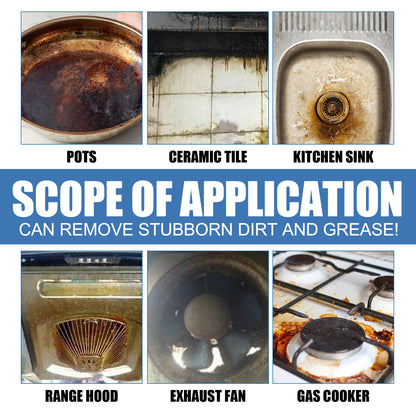 POTS

CERAMIC TILE

KITCHEN SINK

SCOPE OF APPLICATION

CAN REMOVE STUBBORN DIRT AND GREASE!

RANGE HOOD

EXHAUST FAN

GAS COOKER