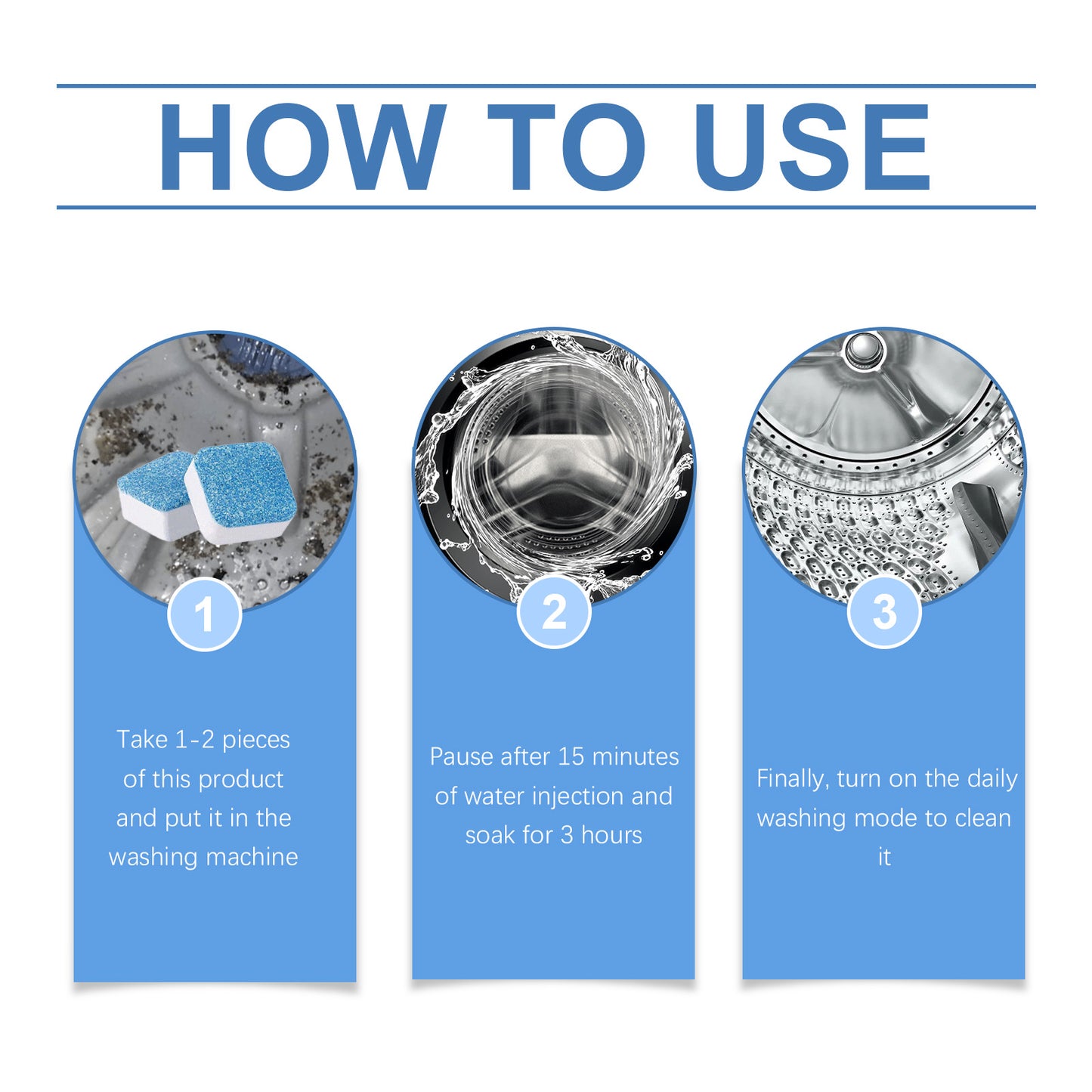 HOW TO USE

1

Take 1-2 pieces of this product and put it in the washing machine

2

Pause after 15 minutes of water injection and soak for 3 hours

3

Finally, turn on the daily washing mode to clean it