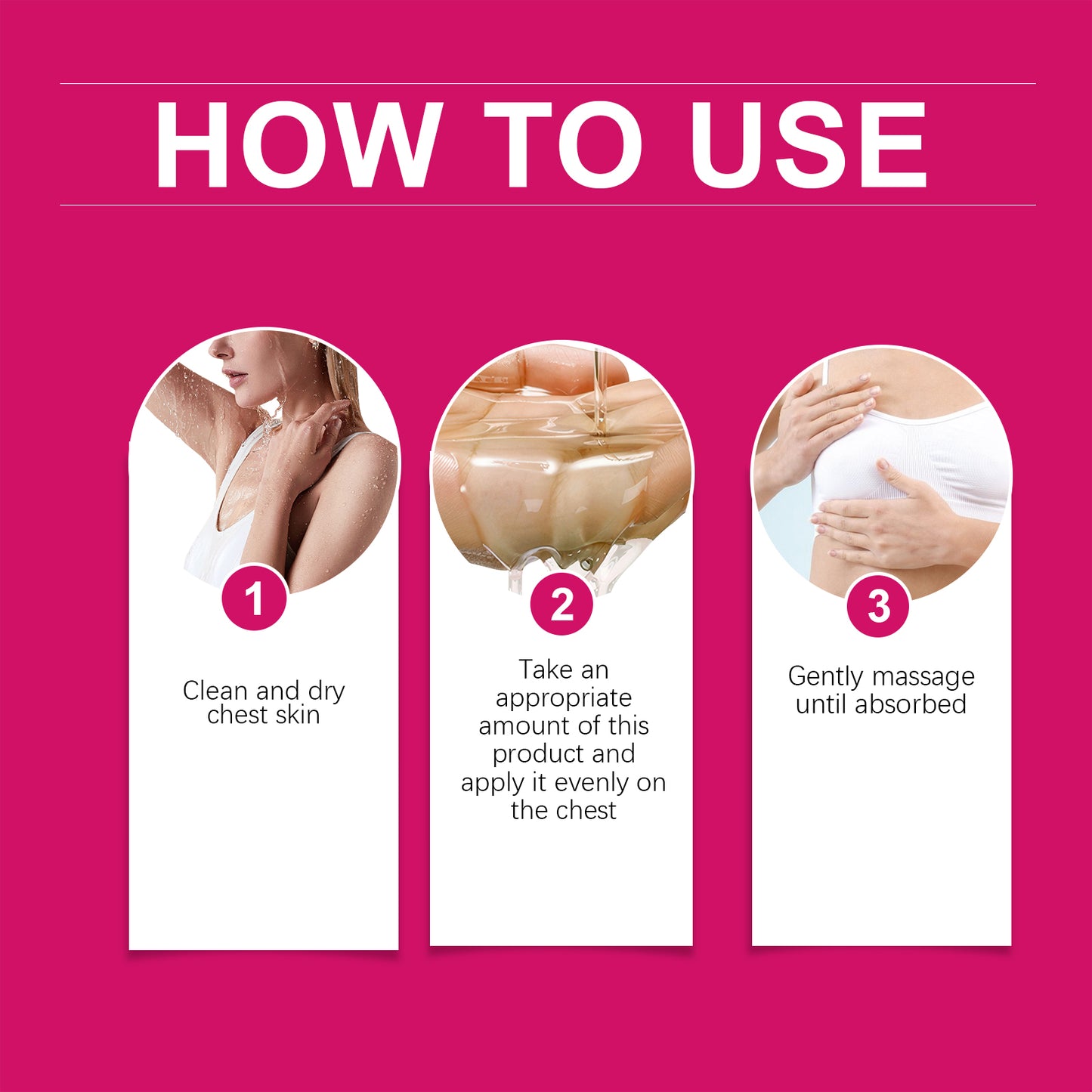 HOW TO USE

1

Clean and dry chest skin

2

Take an appropriate amount of this product and apply it evenly on the chest

3

Gently massage until absorbed