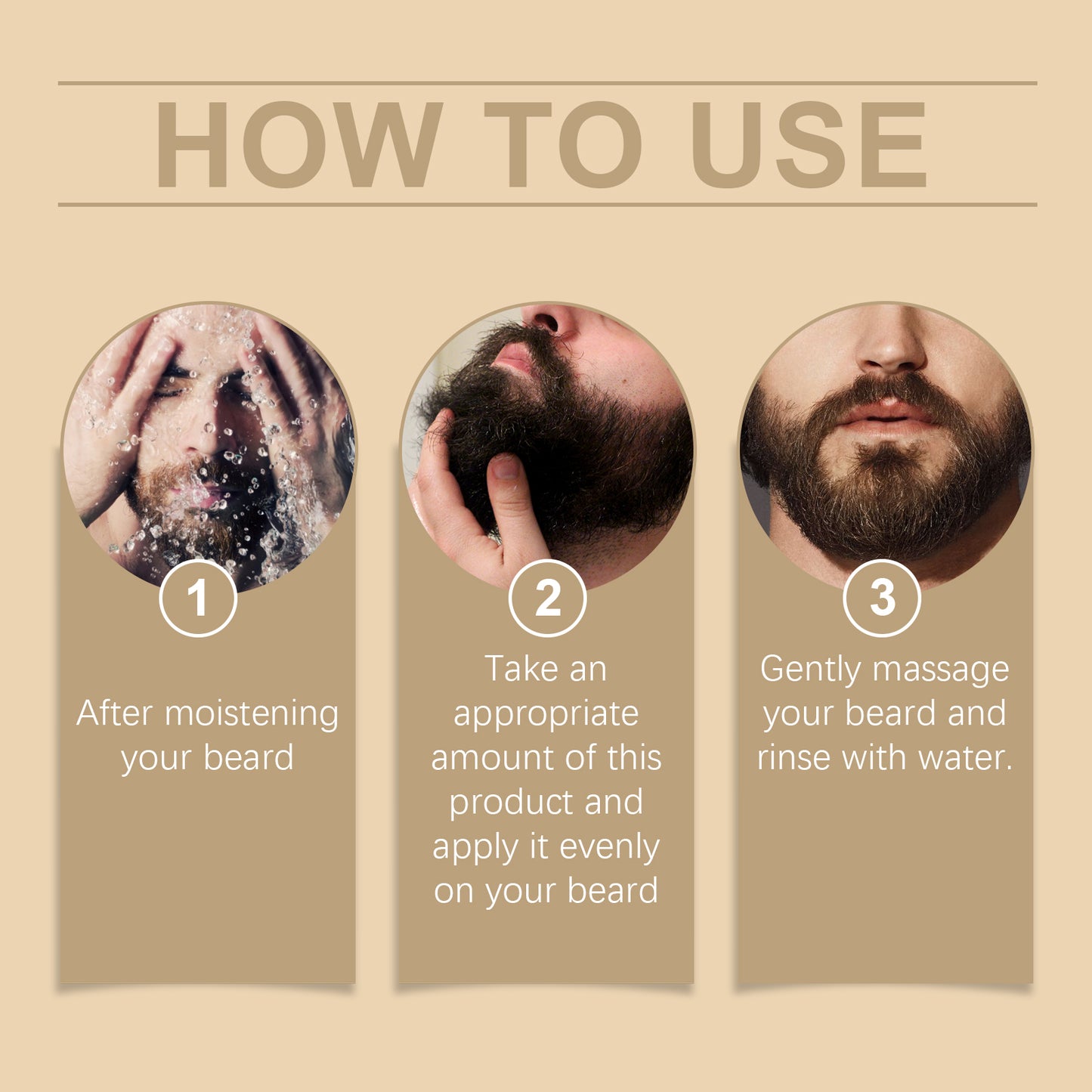 HOW TO USE

1

After moistening your beard

2

Take an appropriate amount of this product and apply it evenly on your beard

3

Gently massage your beard and rinse with water.