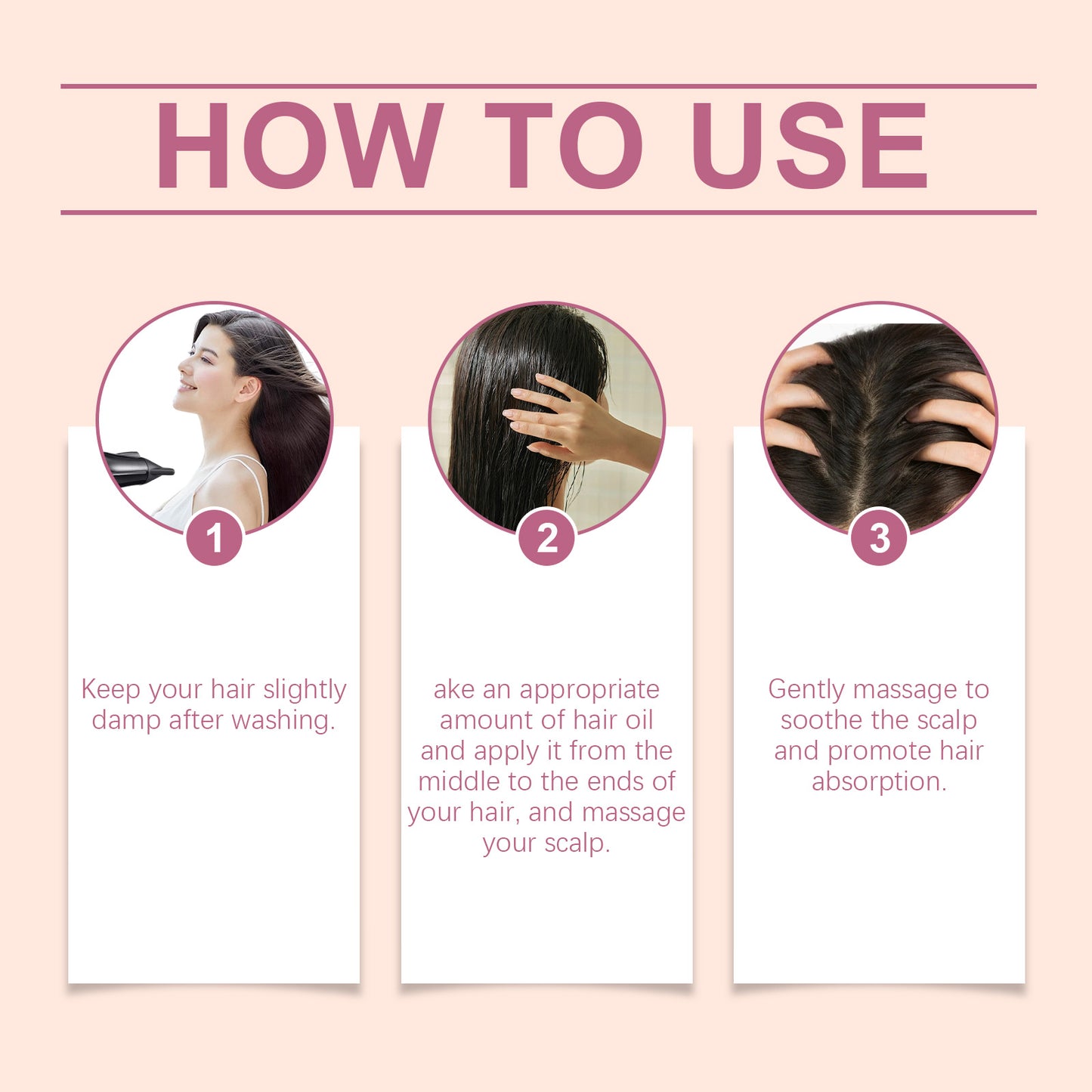 HOW TO USE

1

Keep your hair slightly damp after washing.

2

ake an appropriate amount of hair oil and apply it from the middle to the ends of your hair, and massage your scalp.

3

Gently massage to soothe the scalp and promote hair absorption.