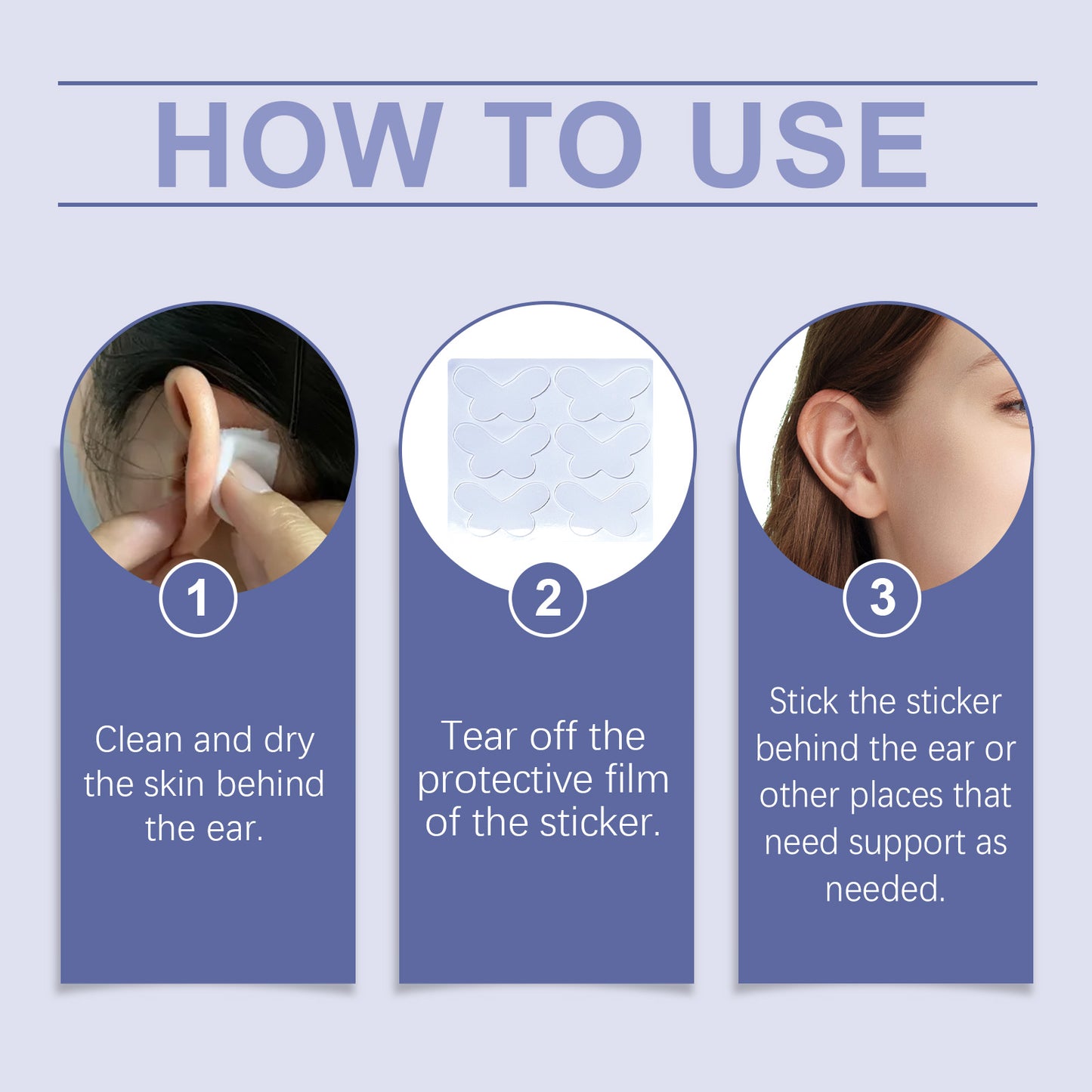 HOW TO USE

1

Clean and dry the skin behind the ear.

2

Tear off the protective film of the sticker.

3

Stick the sticker behind the ear or other places that need support as needed.