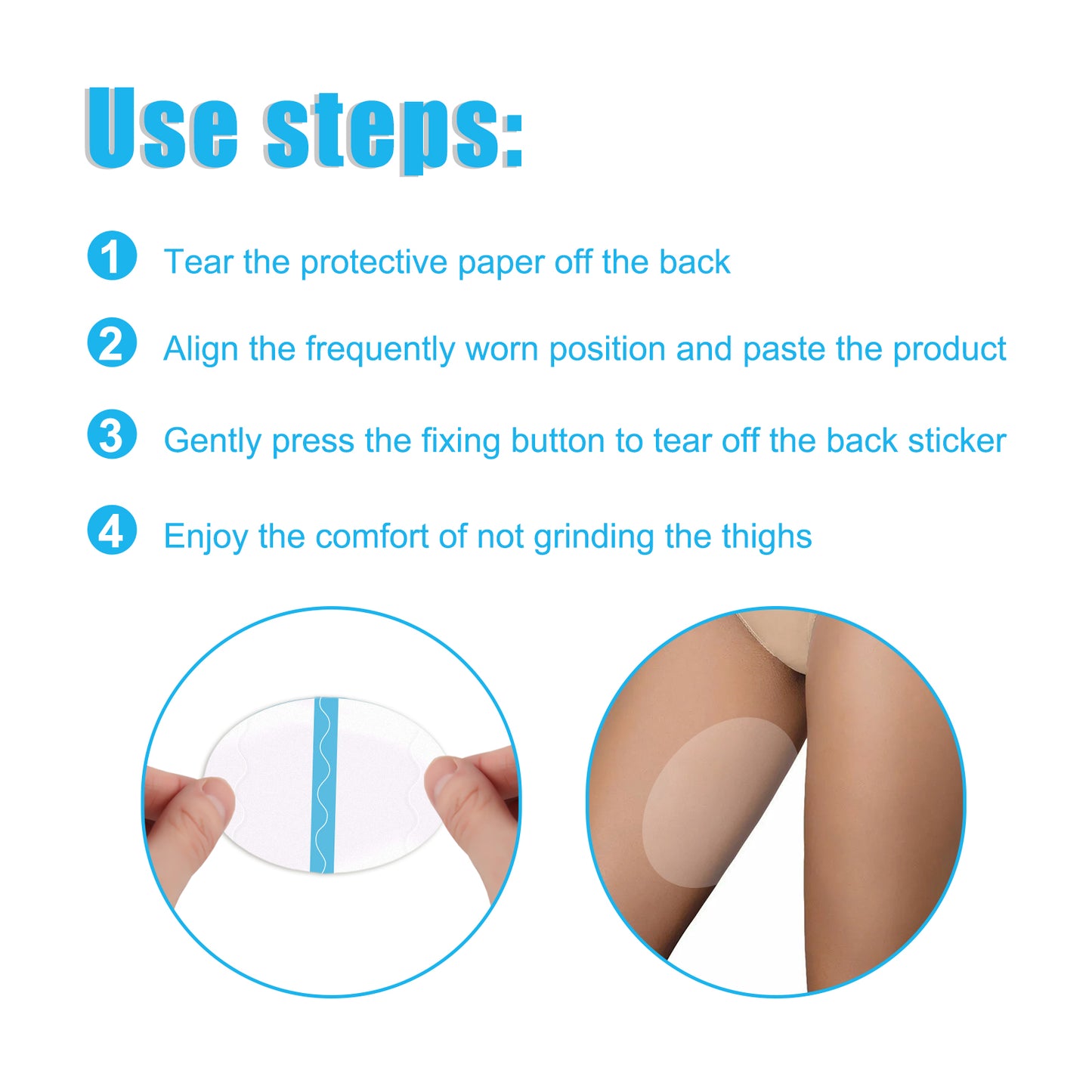 Use steps:

1 Tear the protective paper off the back

2 Align the frequently worn position and paste the product

3 Gently press the fixing button to tear off the back sticker

4 Enjoy the comfort of not grinding the thighs