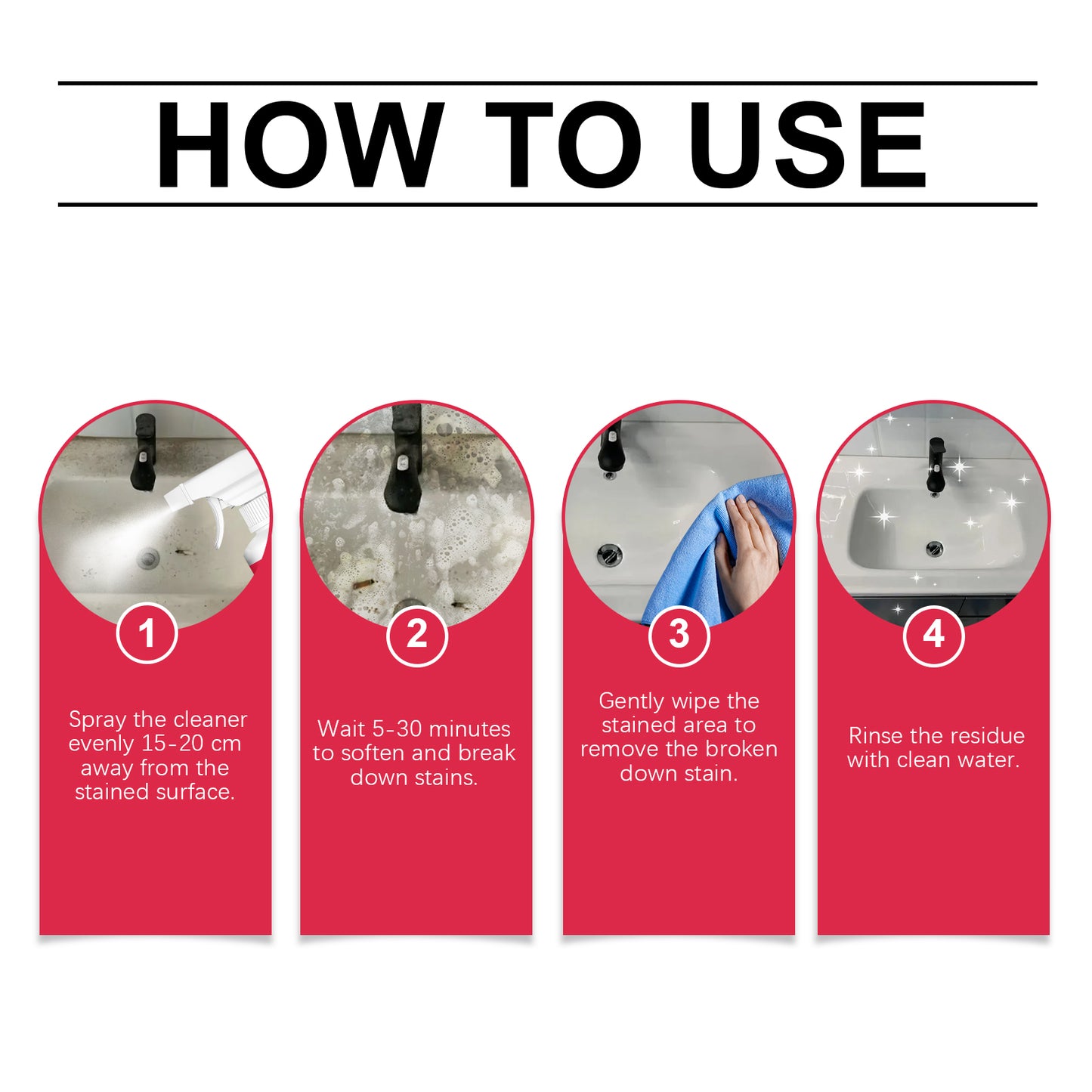 HOW TO USE

1

Spray the cleaner evenly 15-20 cm away from the stained surface.

2

Wait 5-30 minutes to soften and break down stains.

3

Gently wipe the stained area to remove the broken down stain.

4

Rinse the residue with clean water.