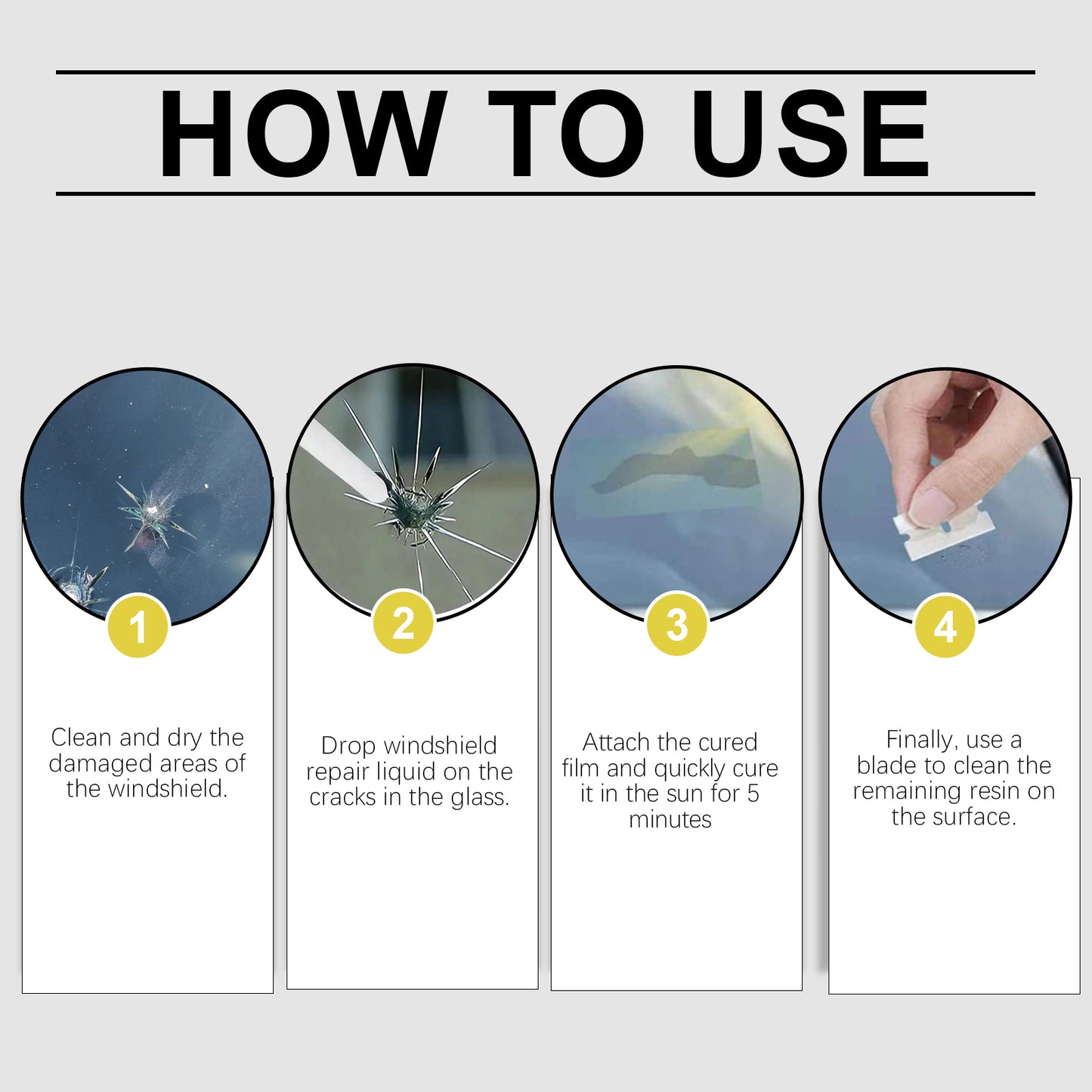 HOW TO USE

1

Clean and dry the damaged areas of the windshield.

2

Drop windshield repair liquid on the cracks in the glass.

3

Attach the cured film and quickly cure it in the sun for 5 minutes

4

Finally, use a blade to clean the remaining resin on the surface.