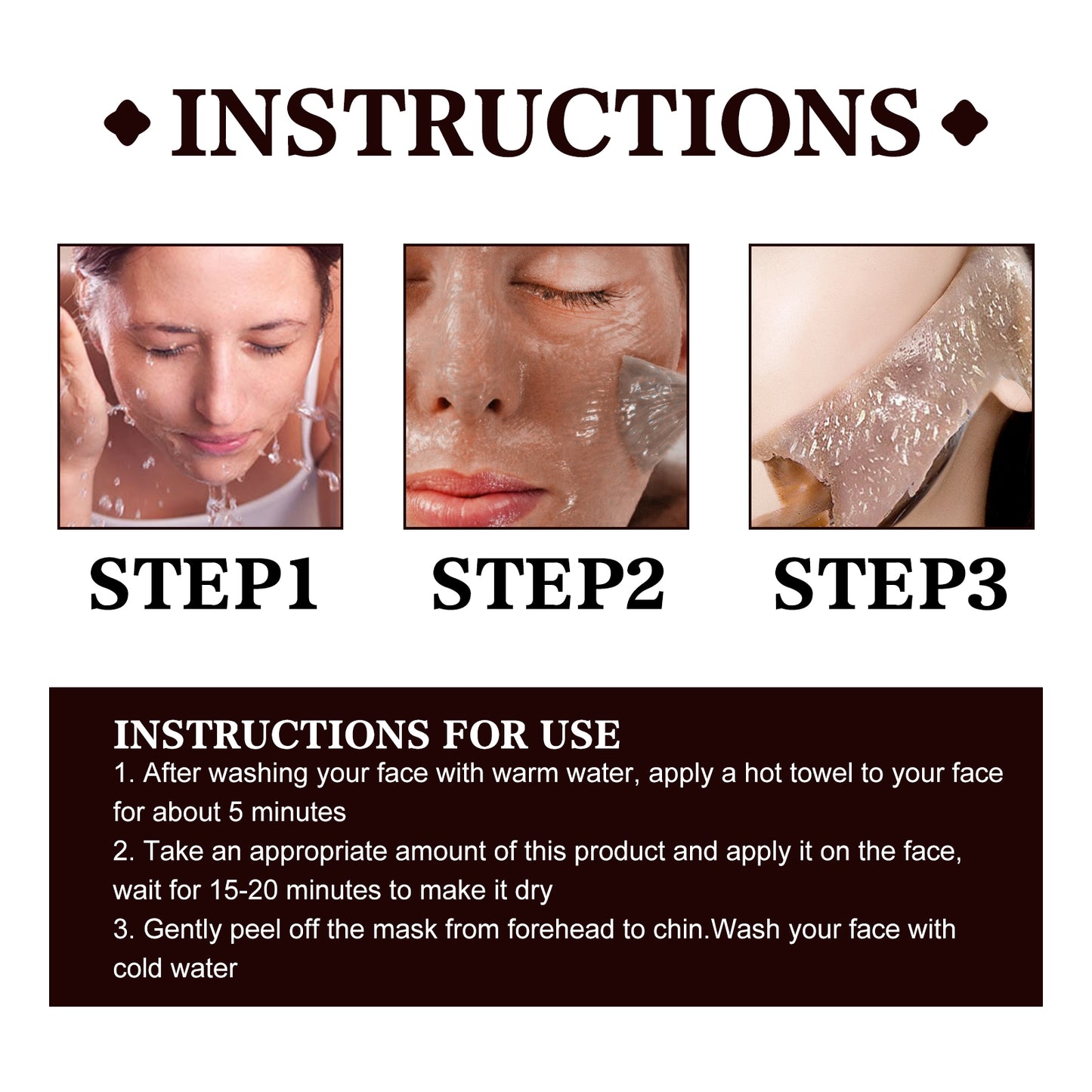 INSTRUCTIONS

STEP1

STEP2

STEP3

INSTRUCTIONS FOR USE
1. After washing your face with warm water, apply a hot towel to your face for about 5 minutes
2. Take an appropriate amount of this product and apply it on the face, wait for 15-20 minutes to make it dry
3. Gently peel off the mask from forehead to chin.Wash your face with cold water