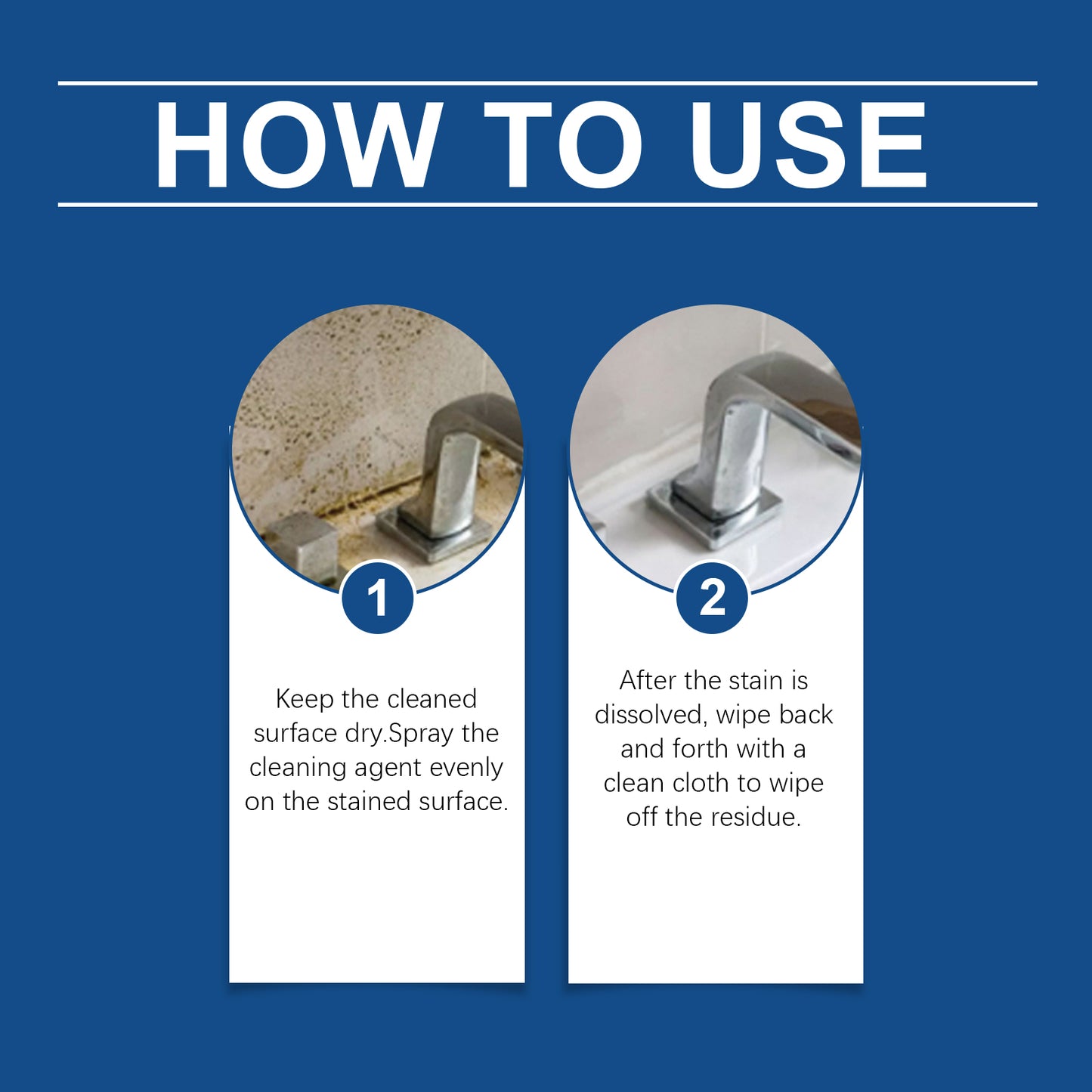 HOW TO USE

1

Keep the cleaned surface dry.Spray the cleaning agent evenly on the stained surface.

2

After the stain is dissolved, wipe back and forth with a clean cloth to wipe off the residue.