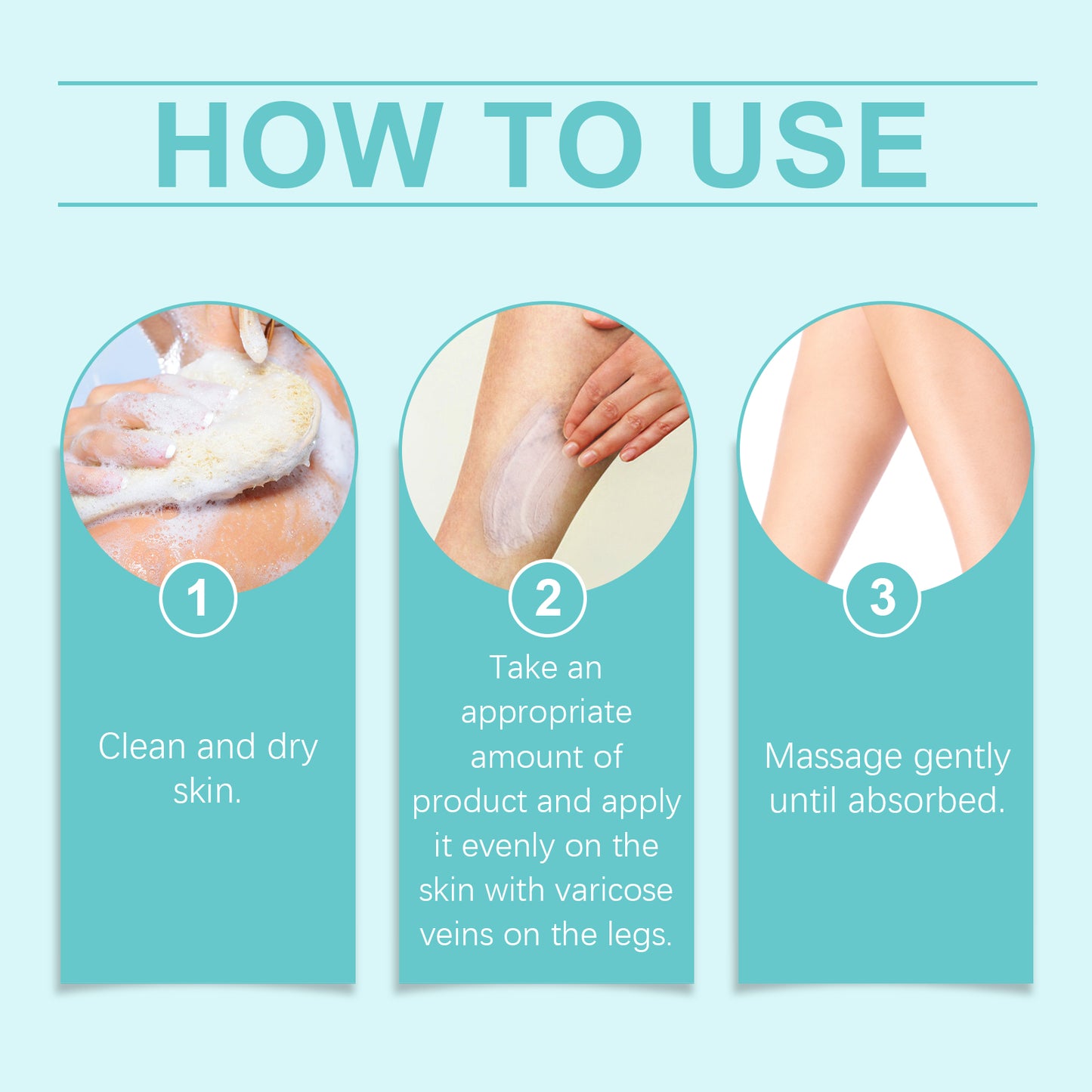 HOW TO USE

1

Clean and dry skin.

2

Take an appropriate amount of product and apply it evenly on the skin with varicose veins on the legs.

3

Massage gently until absorbed.