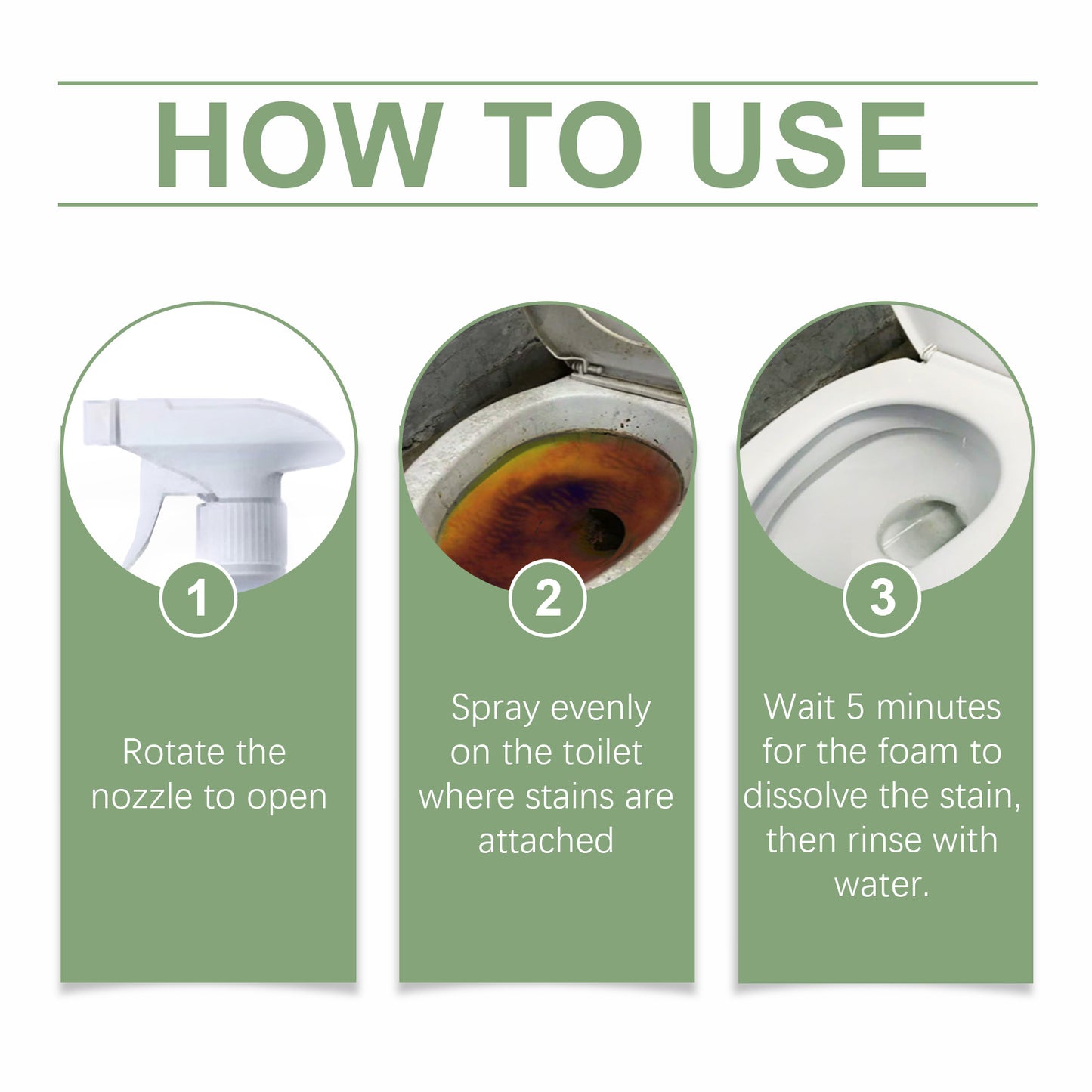 HOW TO USE

1

Rotate the nozzle to open

2

Spray evenly on the toilet where stains are attached

3

Wait 5 minutes for the foam to dissolve the stain, then rinse with water.