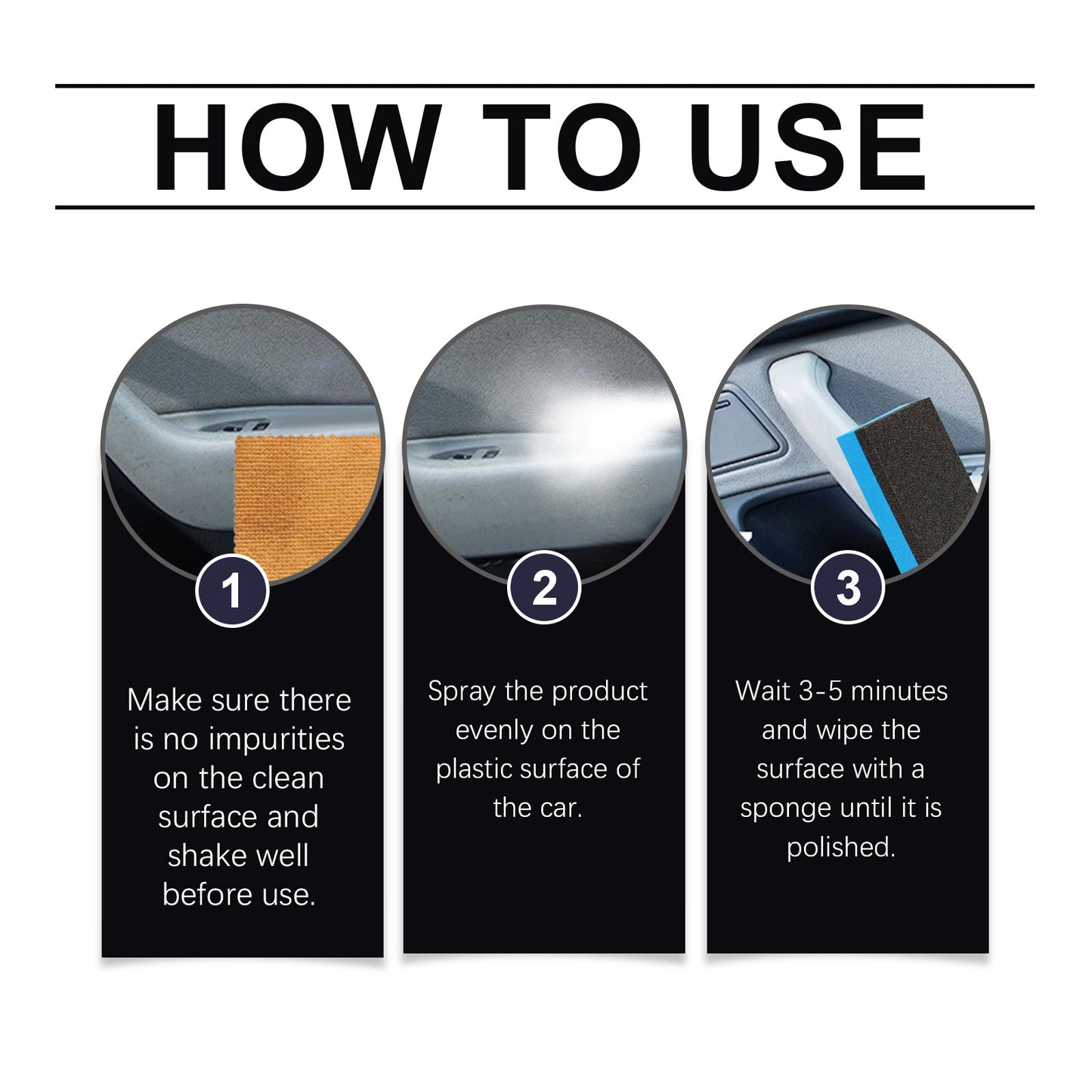 HOW TO USE

1

Make sure there is no impurities on the clean surface and shake well before use.

2

Spray the product evenly on the plastic surface of the car.

3

Wait 3-5 minutes and wipe the surface with a sponge until it is polished.