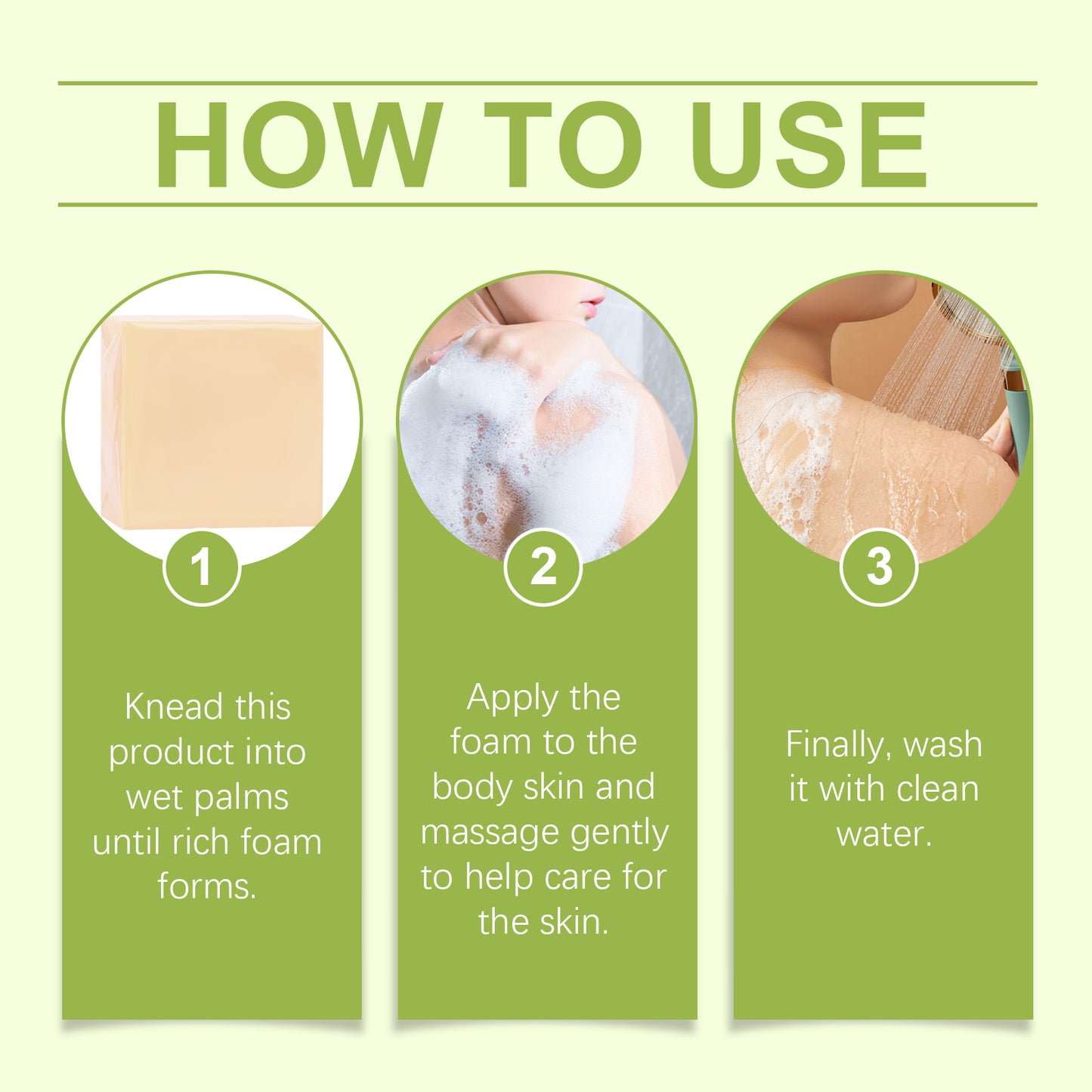 HOW TO USE

1

Knead this product into wet palms until rich foam forms.

2

Apply the foam to the body skin and massage gently to help care for the skin.

3

Finally, wash it with clean water.