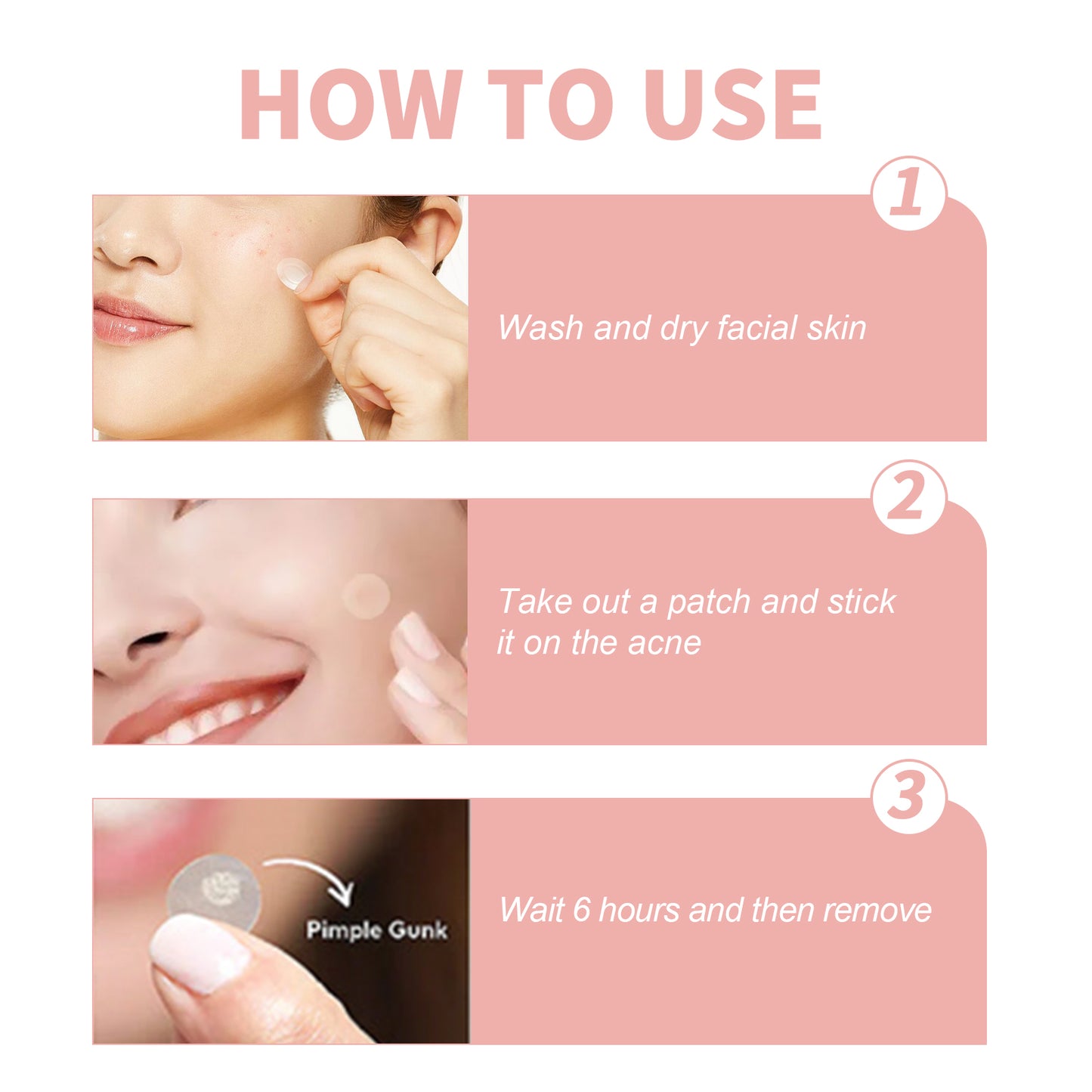 HOW TO USE

1

Wash and dry facial skin

2

Take out a patch and stick it on the acne

3

Pimple Gunk

Wait 6 hours and then remove