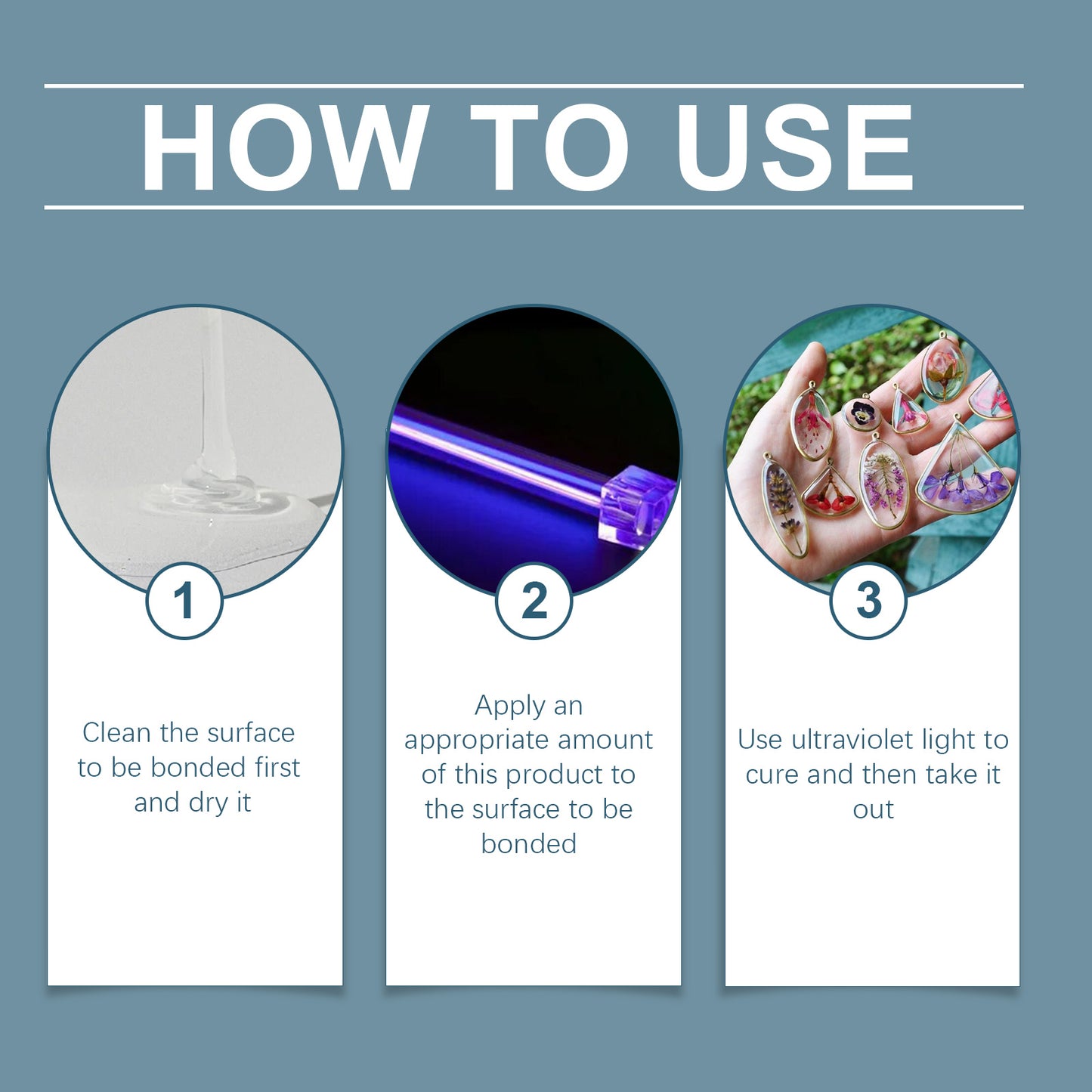 HOW TO USE

1

Clean the surface to be bonded first and dry it

2

Apply an appropriate amount of this product to the surface to be bonded

3

Use ultraviolet light to cure and then take it out