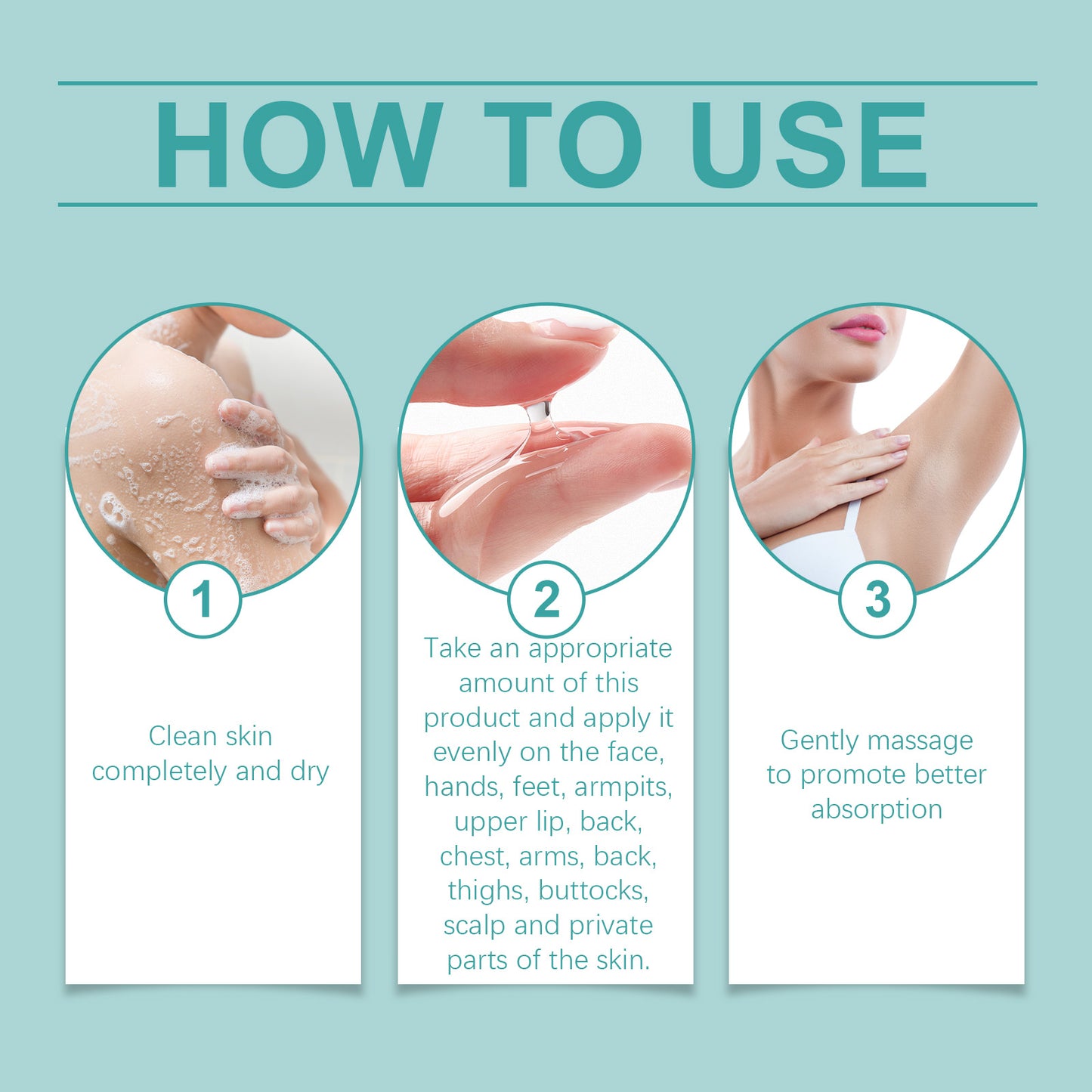 HOW TO USE

1

Clean skin completely and dry

2

Take an appropriate amount of this product and apply it evenly on the face, hands, feet, armpits, upper lip, back, chest, arms, back, thighs, buttocks, scalp and private parts of the skin.

3

Gently massage to promote better absorption