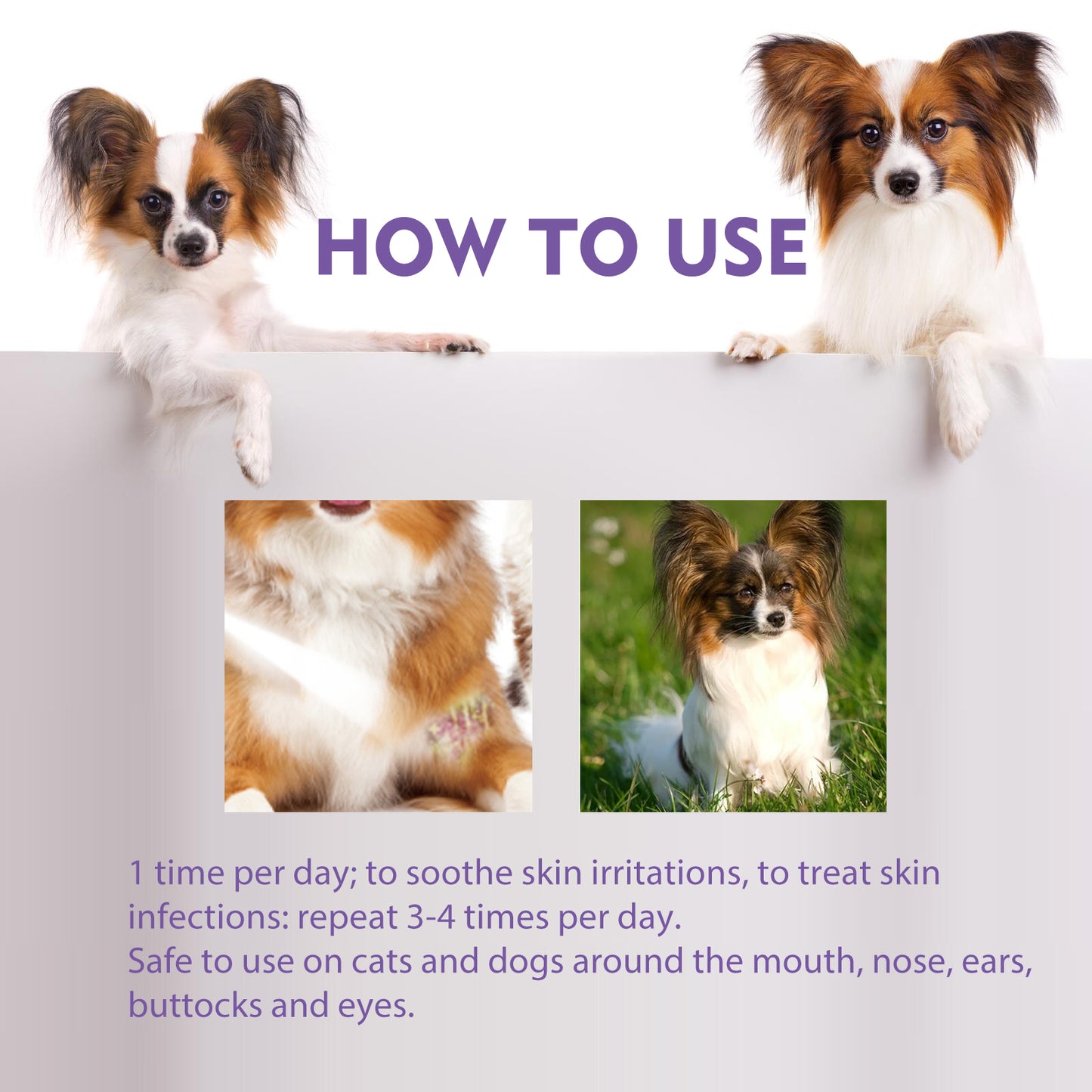 HOW TO USE

1 time per day; to soothe skin irritations, to treat skin infections: repeat 3-4 times per day.
Safe to use on cats and dogs around the mouth, nose, ears, buttocks and eyes.