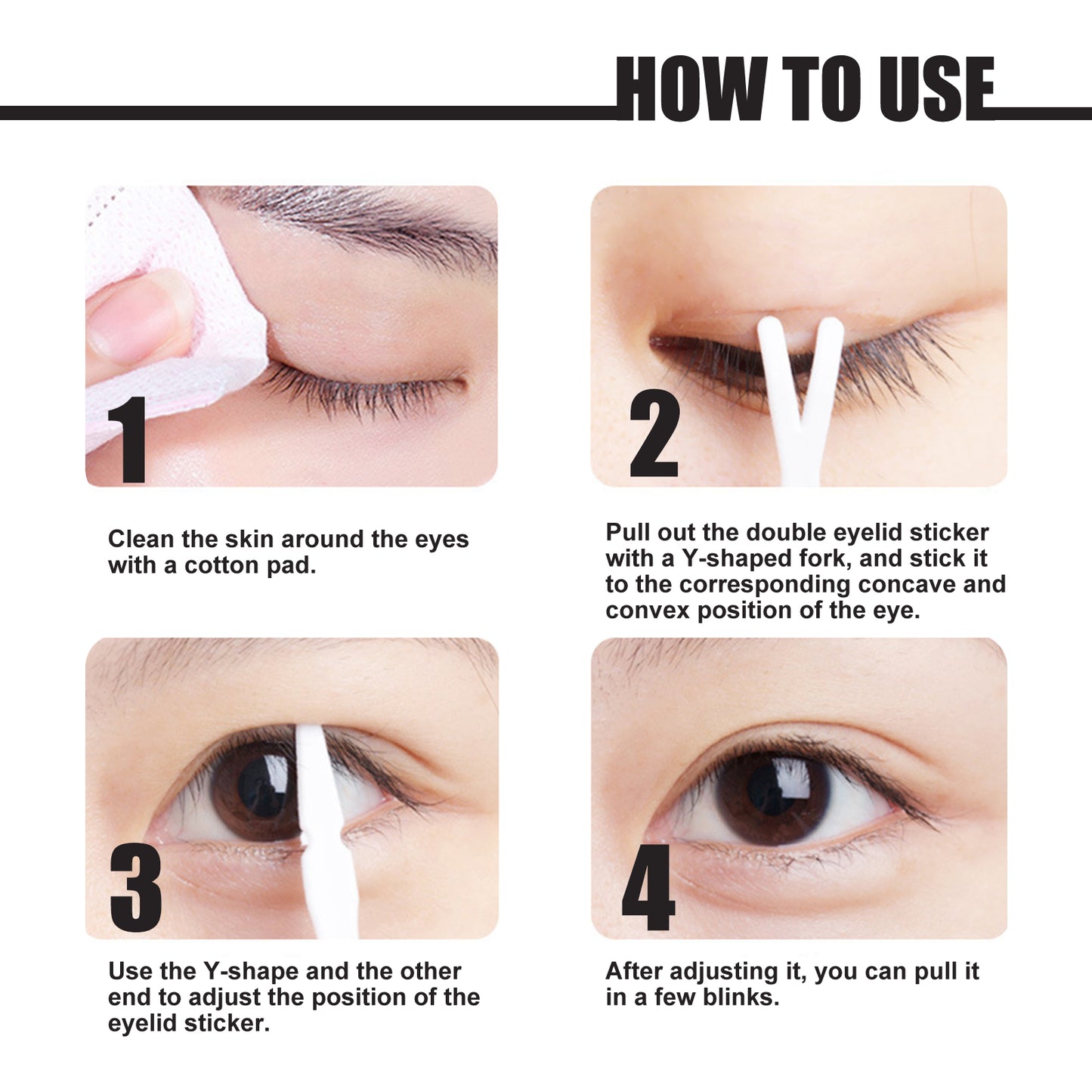 HOW TO USE

1

Clean the skin around the eyes with a cotton pad.

2

Pull out the double eyelid sticker with a Y-shaped fork, and stick it to the corresponding concave and convex position of the eye.

3

Use the Y-shape and the other end to adjust the position of the eyelid sticker.

4

After adjusting it, you can pull it in a few blinks.