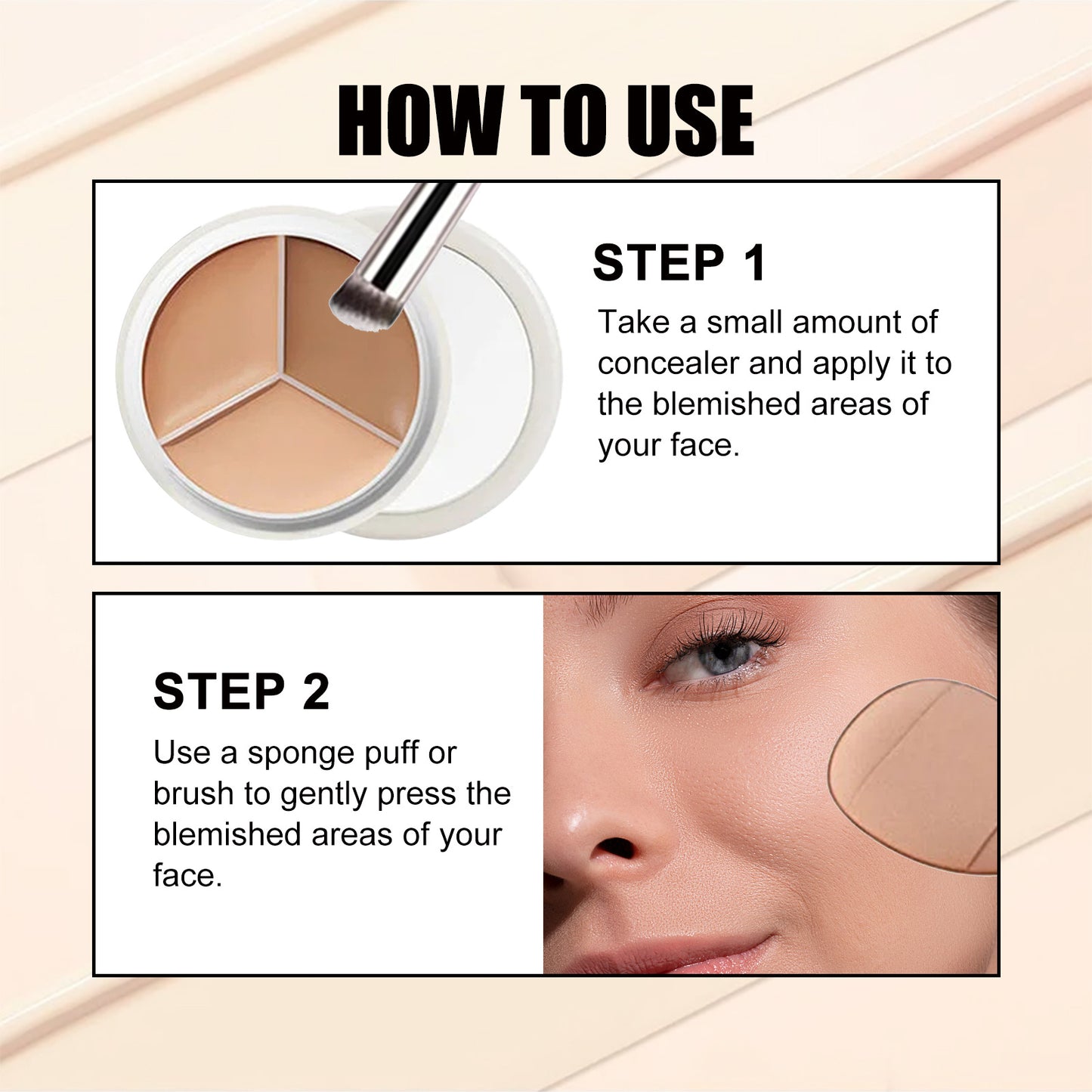 HOW TO USE

STEP 1

Take a small amount of concealer and apply it to the blemished areas of your face.

STEP 2

Use a sponge puff or brush to gently press the blemished areas of your face.