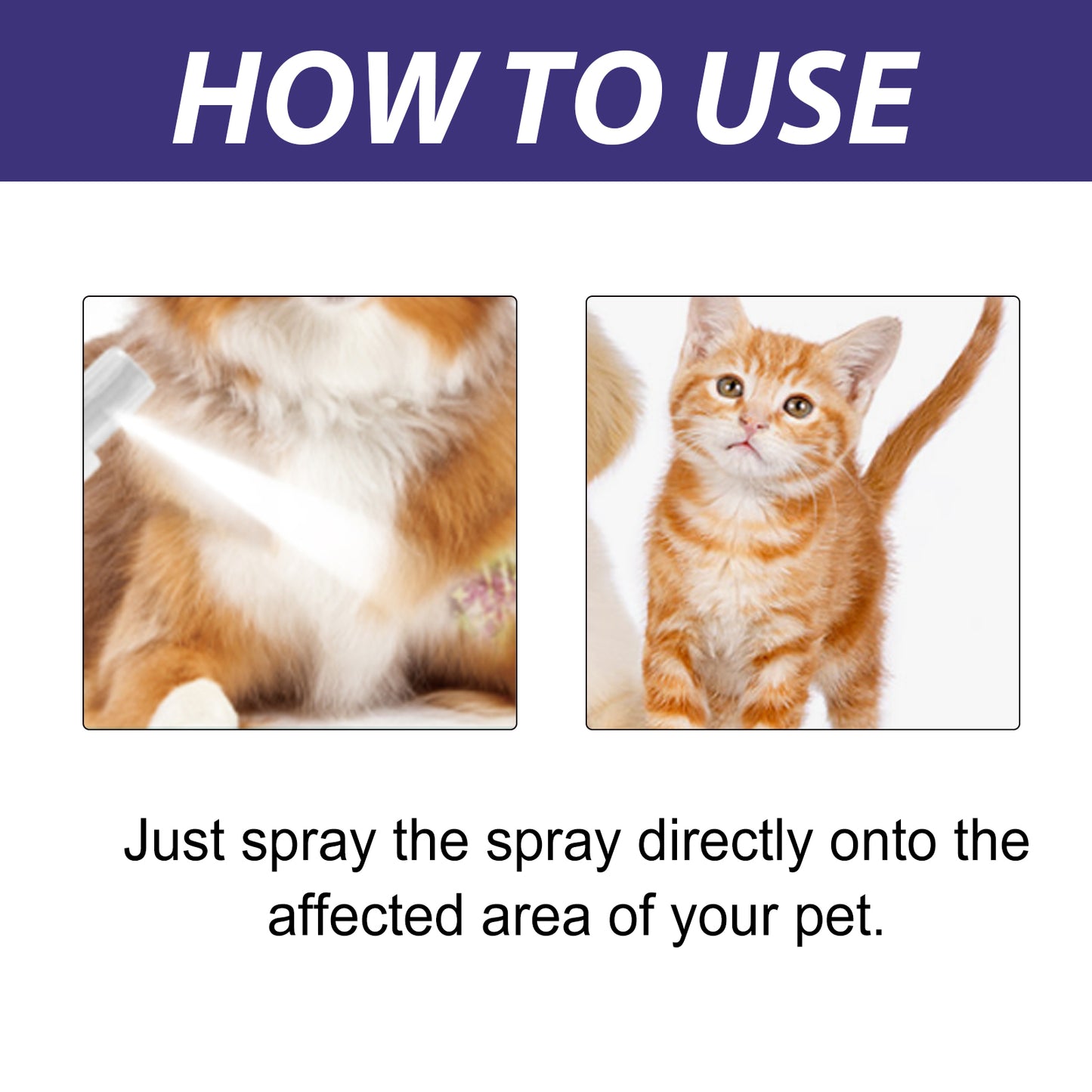 HOW TO USE

Just spray the spray directly onto the affected area of your pet.