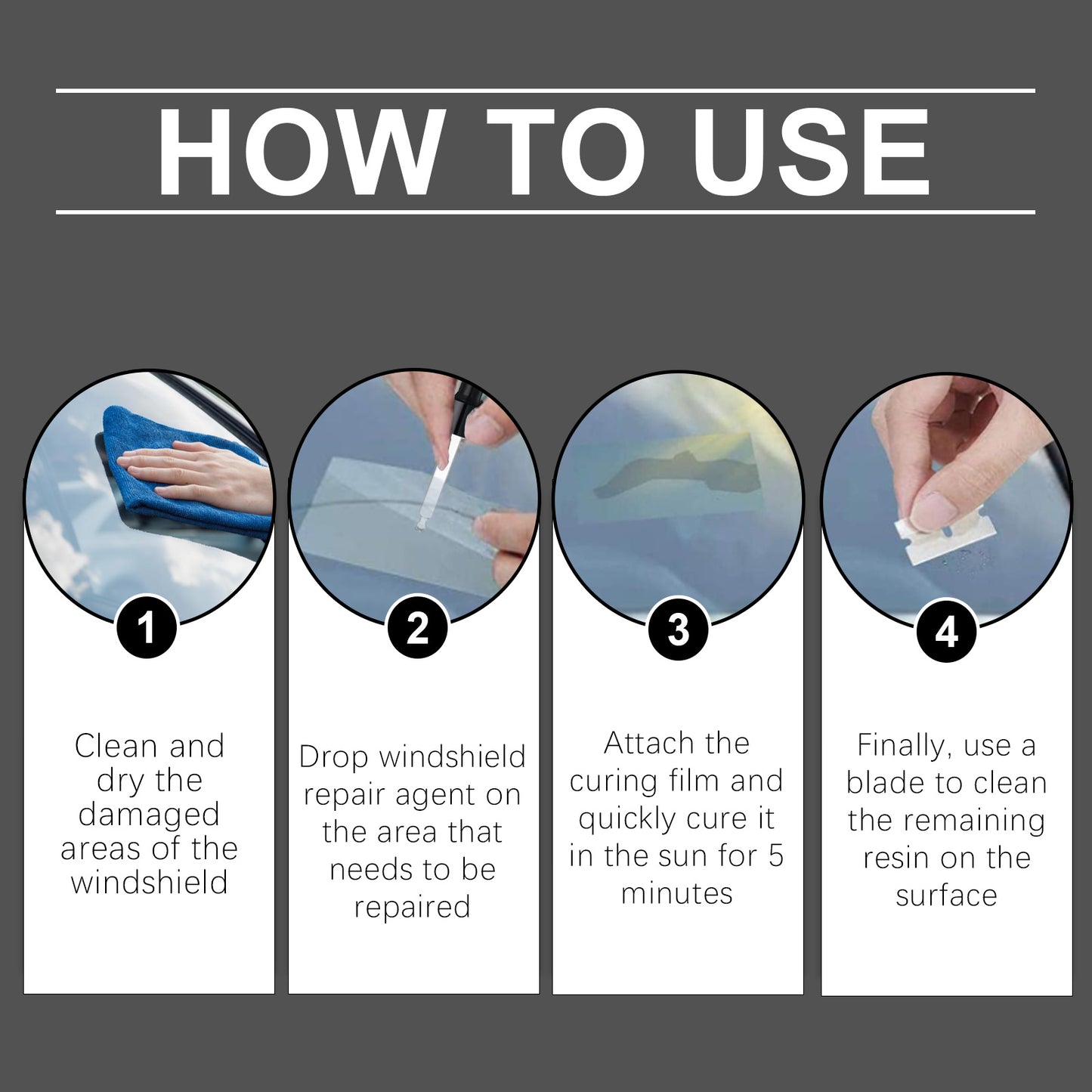 HOW TO USE

1

Clean and dry the damaged areas of the windshield

2

Drop windshield repair agent on the area that needs to be repaired

3

Attach the curing film and quickly cure it in the sun for 5 minutes

4

Finally, use a blade to clean the remaining resin on the surface